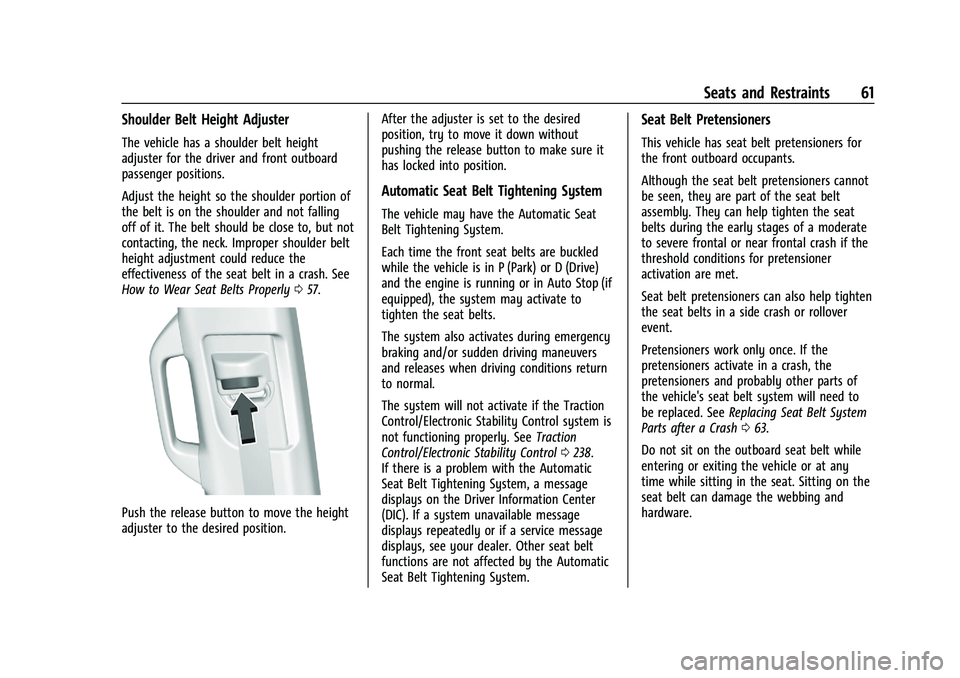 Seats and Restraints 61

Shoulder Belt Height Adjuster

The vehicle has a shoulder belt height adjuster for the driver and front outboard passenger positions.

Adjust the height so the shoulder portion of the belt is on the shoulder and not falling off of it. The belt should be close to, but not contacting, the neck. Improper shoulder belt height adjustment could reduce the effectiveness of the seat belt in a crash. See How to Wear Seat Belts Properly ⇨ 57.

Push the release button to move the height adjuster to the desired position.

After the adjuster is set to the desired position, try to move it down without pushing the release button to make sure it has locked into position.

Automatic Seat Belt Tightening System

The vehicle may have the Automatic Seat Belt Tightening System.

Each time the front seat belts are buckled while the vehicle is in P (Park) or D (Drive) and the engine is running or in Auto Stop (if equipped), the system may activate to tighten the seat belts.

The system also activates during emergency braking and/or sudden driving maneuvers and releases when driving conditions return to normal.

The system will not activate if the Traction Control/Electronic Stability Control system is not functioning properly. See Traction Control/Electronic Stability Control ⇨ 238.
If there is a problem with the Automatic Seat Belt Tightening System, a message displays on the Driver Information Center (DIC). If a system unavailable message displays repeatedly or if a service message displays, see your dealer. Other seat belt functions are not affected by the Automatic Seat Belt Tightening System.

Seat Belt Pretensioners

This vehicle has seat belt pretensioners for the front outboard occupants.

Although the seat belt pretensioners cannot be seen, they are part of the seat belt assembly. They can help tighten the seat belts during the early stages of a moderate to severe frontal or near frontal crash if the threshold conditions for pretensioner activation are met.

Seat belt pretensioners can also help tighten the seat belts in a side crash or rollover event.

Pretensioners work only once. If the pretensioners activate in a crash, the pretensioners and probably other parts of the vehicle's seat belt system will need to be replaced. See Replacing Seat Belt System Parts after a Crash ⇨ 63.

Do not sit on the outboard seat belt while entering or exiting the vehicle or at any time while sitting in the seat. Sitting on the seat belt can damage the webbing and hardware.

carmanualsonline.info