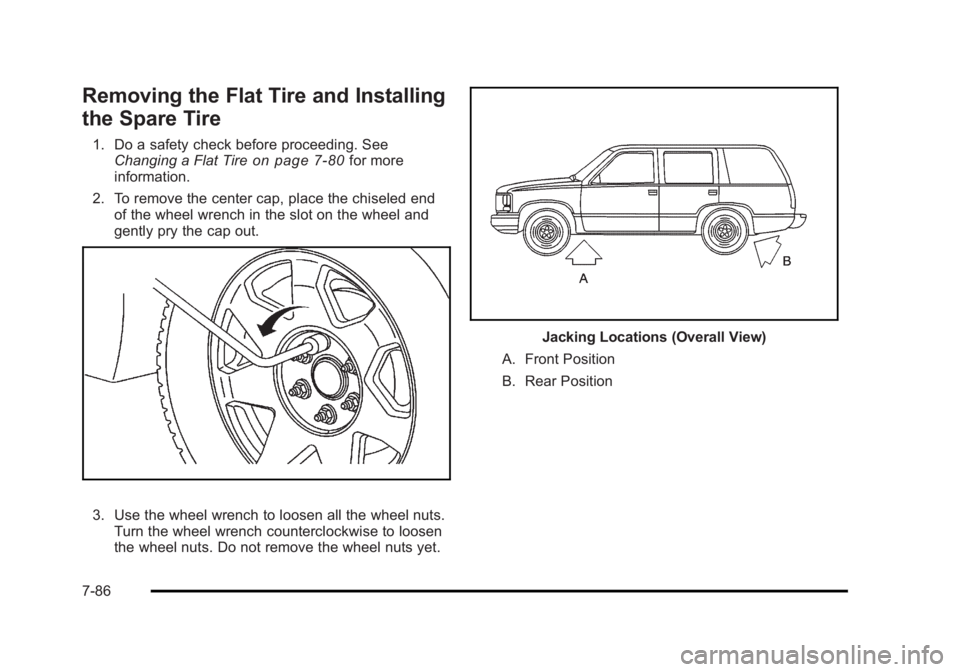 Removing the Flat Tire and Installing the Spare Tire

1. Do a safety check before proceeding. See Changing a Flat Tire on page 7‑80 for more information.

2. To remove the center cap, place the chiseled end of the wheel wrench in the slot on the wheel and gently pry the cap out.

3. Use the wheel wrench to loosen all the wheel nuts. Turn the wheel wrench counterclockwise to loosen the wheel nuts. Do not remove the wheel nuts yet.

A

B

Jacking Locations (Overall View)

A. Front Position

B. Rear Position

7-86

carmanualsonline.info