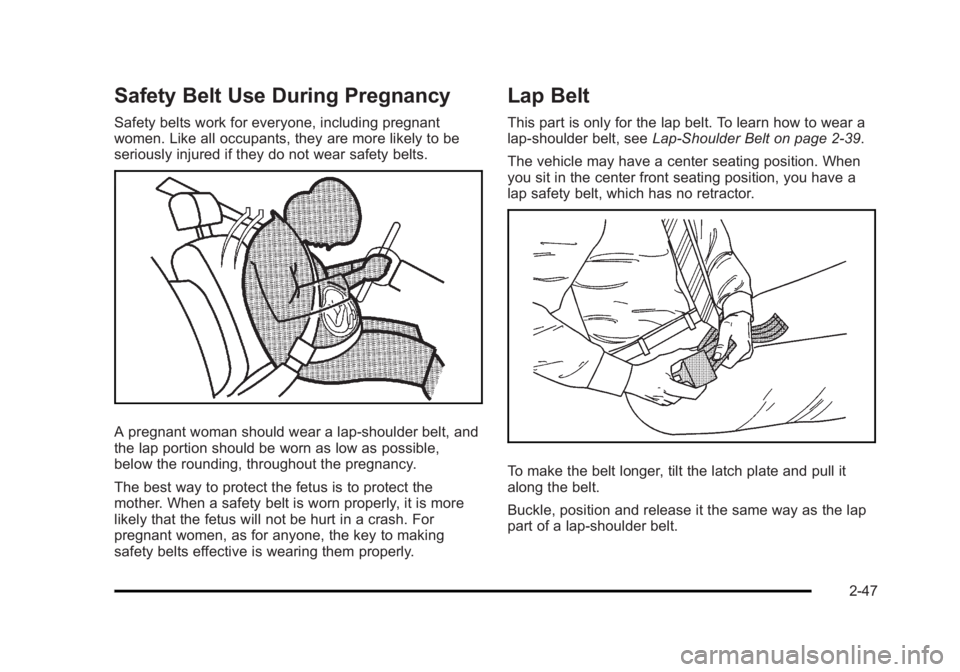 Safety Belt Use During Pregnancy

Safety belts work for everyone, including pregnant women. Like all occupants, they are more likely to be seriously injured if they do not wear safety belts.

A pregnant woman should wear a lap-shoulder belt, and the lap portion should be worn as low as possible, below the rounding, throughout the pregnancy.

The best way to protect the fetus is to protect the mother. When a safety belt is worn properly, it is more likely that the fetus will not be hurt in a crash. For pregnant women, as for anyone, the key to making safety belts effective is wearing them properly.

Lap Belt

This part is only for the lap belt. To learn how to wear a lap-shoulder belt, see Lap-Shoulder Belt on page 2-39.

The vehicle may have a center seating position. When you sit in the center front seating position, you have a lap safety belt, which has no retractor.

To make the belt longer, tilt the latch plate and pull it along the belt.

Buckle, position and release it the same way as the lap part of a lap-shoulder belt.

2-47

carmanualsonline.info