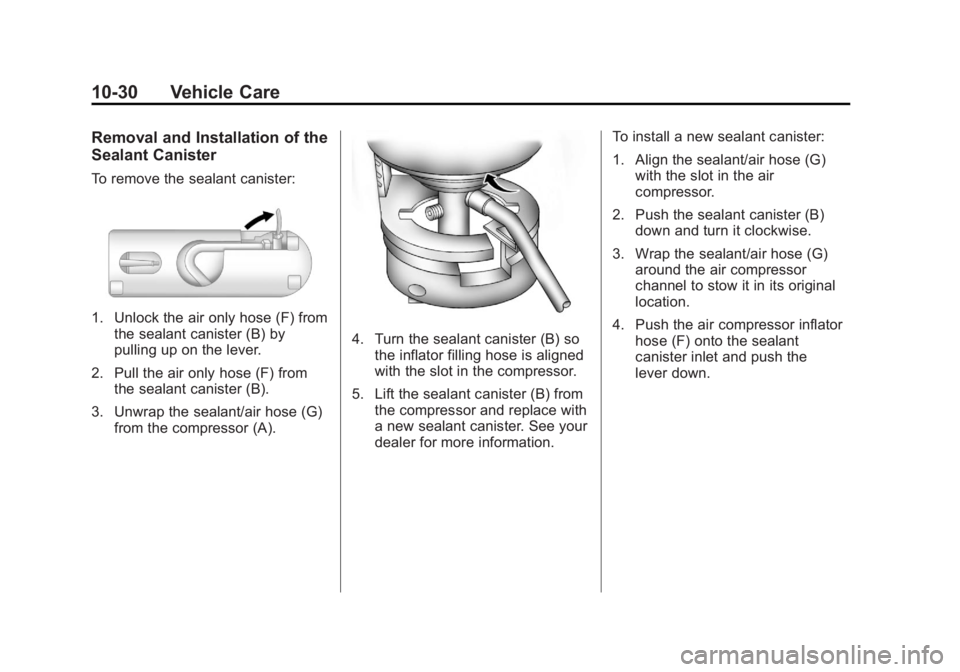 10-30 Vehicle Care

Removal and Installation of the Sealant Canister

To remove the sealant canister:

1. Unlock the air only hose (F) from the sealant canister (B) by pulling up on the lever.

2. Pull the air only hose (F) from the sealant canister (B).

3. Unwrap the sealant/air hose (G) from the compressor (A).

4. Turn the sealant canister (B) so the inflator filling hose is aligned with the slot in the compressor.

5. Lift the sealant canister (B) from the compressor and replace with a new sealant canister. See your dealer for more information.

To install a new sealant canister:

1. Align the sealant/air hose (G) with the slot in the air compressor.

2. Push the sealant canister (B) down and turn it clockwise.

3. Wrap the sealant/air hose (G) around the air compressor channel to stow it in its original location.

4. Push the air compressor inflator hose (F) onto the sealant canister inlet and push the lever down.

carmanualsonline.info