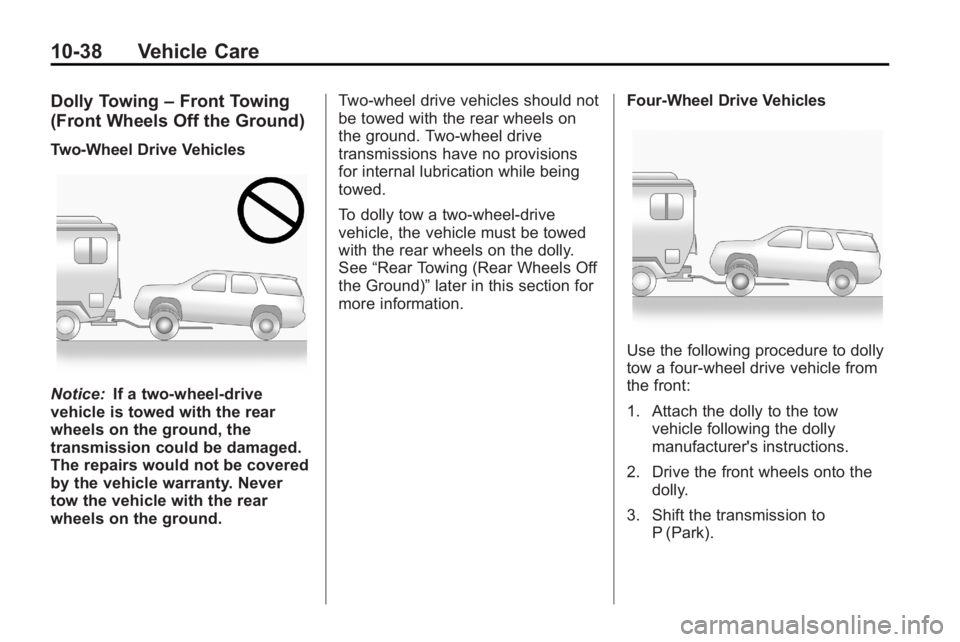 10-38 Vehicle Care

Dolly Towing – Front Towing (Front Wheels Off the Ground)

Two-Wheel Drive Vehicles

Notice: If a two-wheel-drive vehicle is towed with the rear wheels on the ground, the transmission could be damaged. The repairs would not be covered by the vehicle warranty. Never tow the vehicle with the rear wheels on the ground.

Two-wheel drive vehicles should not be towed with the rear wheels on the ground. Two-wheel drive transmissions have no provisions for internal lubrication while being towed.

To dolly tow a two-wheel-drive vehicle, the vehicle must be towed with the rear wheels on the dolly. See “Rear Towing (Rear Wheels Off the Ground)” later in this section for more information.

Four-Wheel Drive Vehicles

Use the following procedure to dolly tow a four-wheel drive vehicle from the front:

1. Attach the dolly to the tow vehicle following the dolly manufacturer's instructions.

2. Drive the front wheels onto the dolly.

3. Shift the transmission to P (Park).

carmanualsonline.info