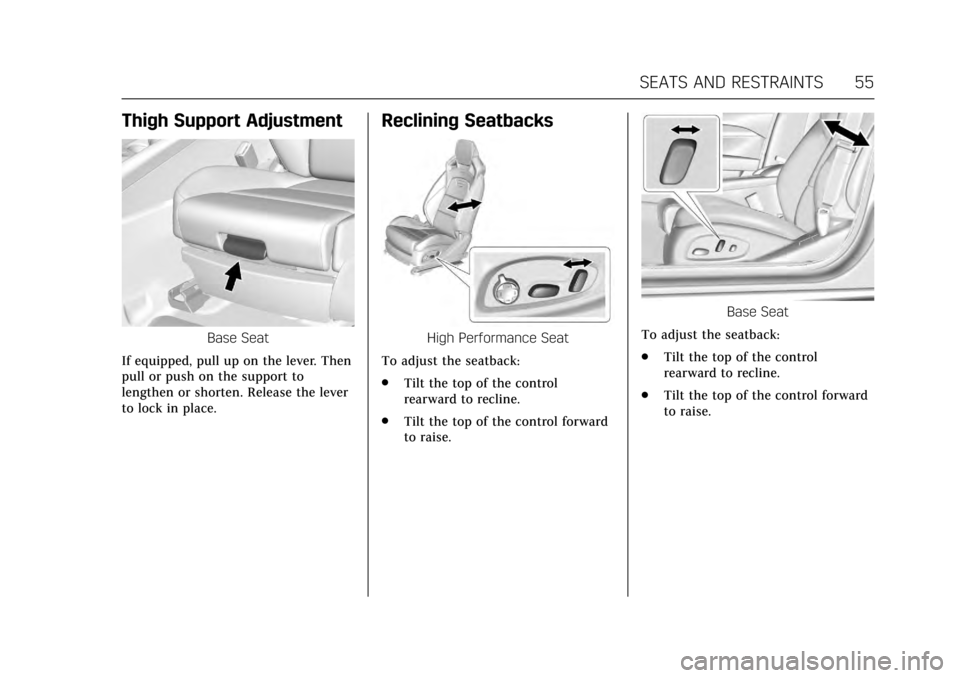 SEATS AND RESTRAINTS 55

Thigh Support Adjustment

Base Seat

If equipped, pull up on the lever. Then pull or push on the support to lengthen or shorten. Release the lever to lock in place.

Reclining Seatbacks

High Performance Seat

To adjust the seatback:

. Tilt the top of the control rearward to recline.

. Tilt the top of the control forward to raise.

Base Seat

To adjust the seatback:

. Tilt the top of the control rearward to recline.

. Tilt the top of the control forward to raise.

carmanualsonline.info