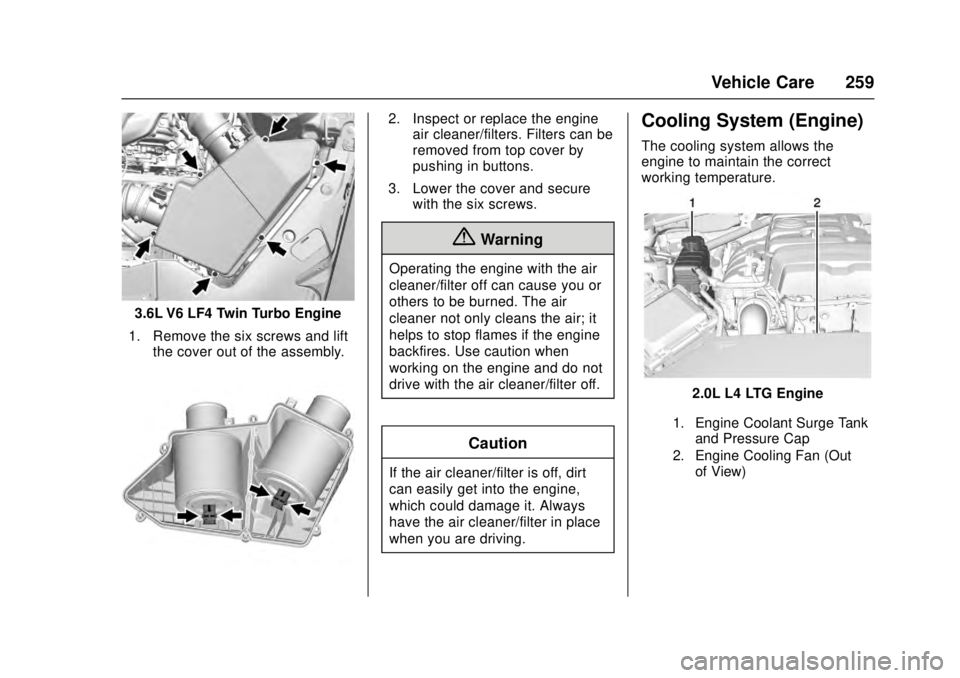 Vehicle Care 259

3.6L V6 LF4 Twin Turbo Engine

1. Remove the six screws and lift the cover out of the assembly.

2. Inspect or replace the engine air cleaner/filters. Filters can be removed from top cover by pushing in buttons.

3. Lower the cover and secure with the six screws.

Warning

Operating the engine with the air cleaner/filter off can cause you or others to be burned. The air cleaner not only cleans the air; it helps to stop flames if the engine backfires. Use caution when working on the engine and do not drive with the air cleaner/filter off.

Caution

If the air cleaner/filter is off, dirt can easily get into the engine, which could damage it. Always have the air cleaner/filter in place when you are driving.

Cooling System (Engine)

The cooling system allows the engine to maintain the correct working temperature.

1 2

2.0L L4 LTG Engine

1. Engine Coolant Surge Tank and Pressure Cap

2. Engine Cooling Fan (Out of View)

carmanualsonline.info