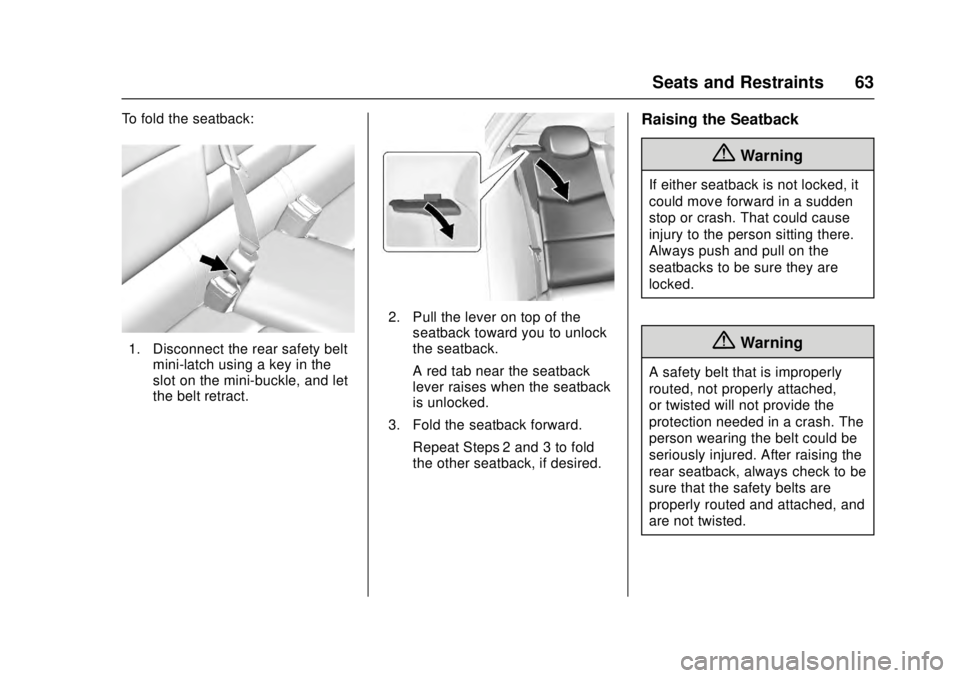 Seats and Restraints 63

To fold the seatback:

1. Disconnect the rear safety belt mini-latch using a key in the slot on the mini-buckle, and let the belt retract.

2. Pull the lever on top of the seatback toward you to unlock the seatback.

A red tab near the seatback lever raises when the seatback is unlocked.

3. Fold the seatback forward.

Repeat Steps 2 and 3 to fold the other seatback, if desired.

Raising the Seatback

Warning

If either seatback is not locked, it could move forward in a sudden stop or crash. That could cause injury to the person sitting there. Always push and pull on the seatbacks to be sure they are locked.

Warning

A safety belt that is improperly routed, not properly attached, or twisted will not provide the protection needed in a crash. The person wearing the belt could be seriously injured. After raising the rear seatback, always check to be sure that the safety belts are properly routed and attached, and are not twisted.

carmanualsonline.info