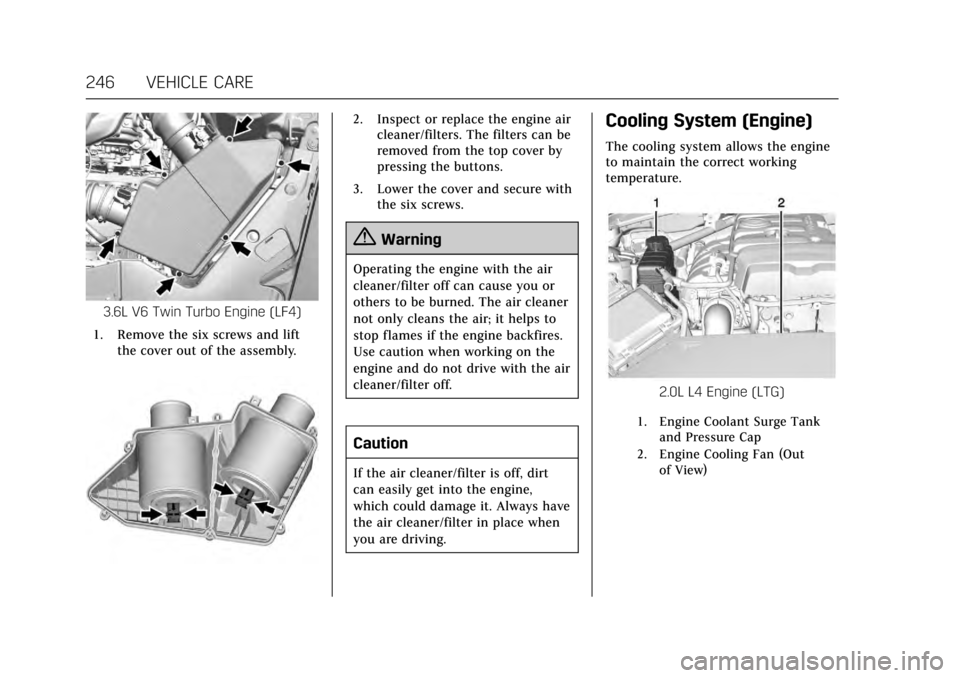 246 VEHICLE CARE

3.6L V6 Twin Turbo Engine (LF4)

1. Remove the six screws and lift the cover out of the assembly.

2. Inspect or replace the engine air cleaner/filters. The filters can be removed from the top cover by pressing the buttons.

3. Lower the cover and secure with the six screws.

Warning

Operating the engine with the air cleaner/filter off can cause you or others to be burned. The air cleaner not only cleans the air; it helps to stop flames if the engine backfires. Use caution when working on the engine and do not drive with the air cleaner/filter off.

Caution

If the air cleaner/filter is off, dirt can easily get into the engine, which could damage it. Always have the air cleaner/filter in place when you are driving.

Cooling System (Engine)

The cooling system allows the engine to maintain the correct working temperature.

1
2

2.0L L4 Engine (LTG)

1. Engine Coolant Surge Tank and Pressure Cap

2. Engine Cooling Fan (Out of View)

carmanualsonline.info