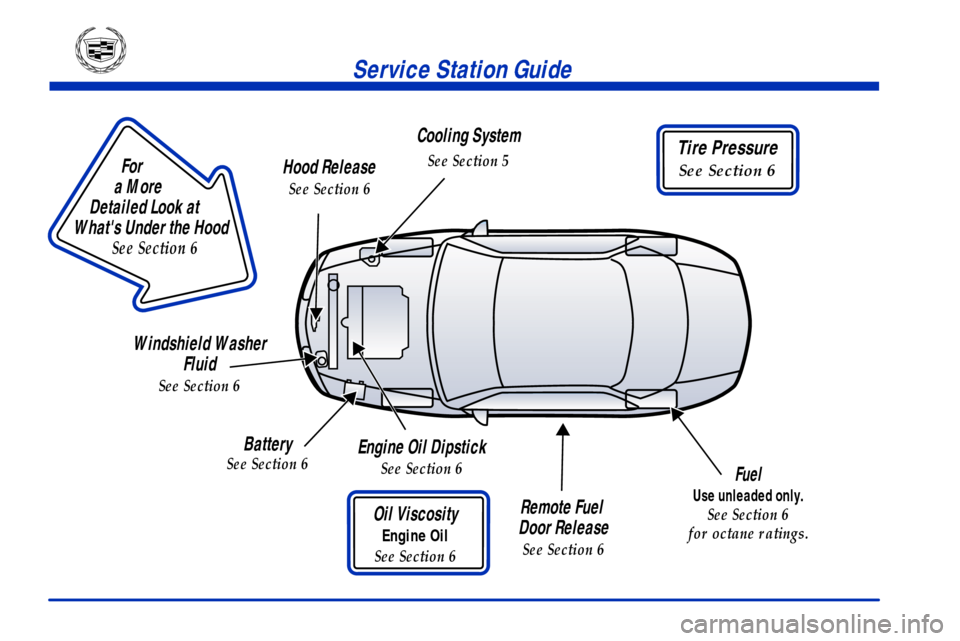 Service Station Guide

For a More Detailed Look at What's Under the Hood
See Section 6

Hood Release
See Section 6

Cooling System
See Section 5

Tire Pressure
See Section 6

Windshield Washer Fluid
See Section 6

Battery
See Section 6

Engine Oil Dipstick
See Section 6

Oil Viscosity
Engine Oil
See Section 6

Remote Fuel Door Release
See Section 6

Fuel
Use unleaded only.
See Section 6
for octane ratings.

carmanualsonline.info