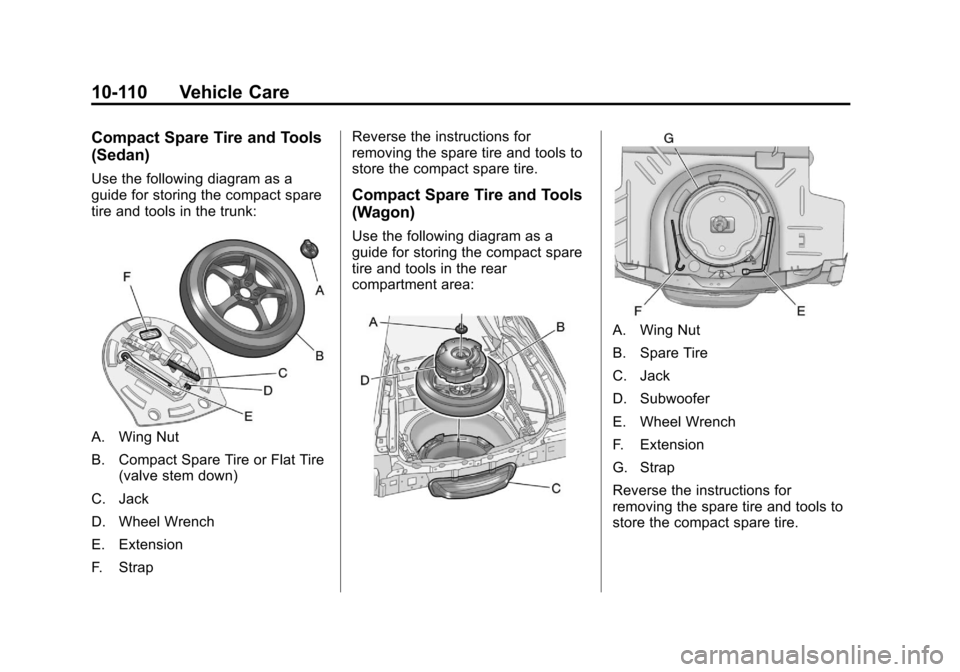 10-110 Vehicle Care

Compact Spare Tire and Tools (Sedan)

Use the following diagram as a guide for storing the compact spare tire and tools in the trunk:

F
A
B
C
D
E

A. Wing Nut

B. Compact Spare Tire or Flat Tire (valve stem down)

C. Jack

D. Wheel Wrench

E. Extension

F. Strap

Reverse the instructions for removing the spare tire and tools to store the compact spare tire.

Compact Spare Tire and Tools (Wagon)

Use the following diagram as a guide for storing the compact spare tire and tools in the rear compartment area:

A
B
D
C

G
F
E

A. Wing Nut

B. Spare Tire

C. Jack

D. Subwoofer

E. Wheel Wrench

F. Extension

G. Strap

Reverse the instructions for removing the spare tire and tools to store the compact spare tire.

carmanualsonline.info