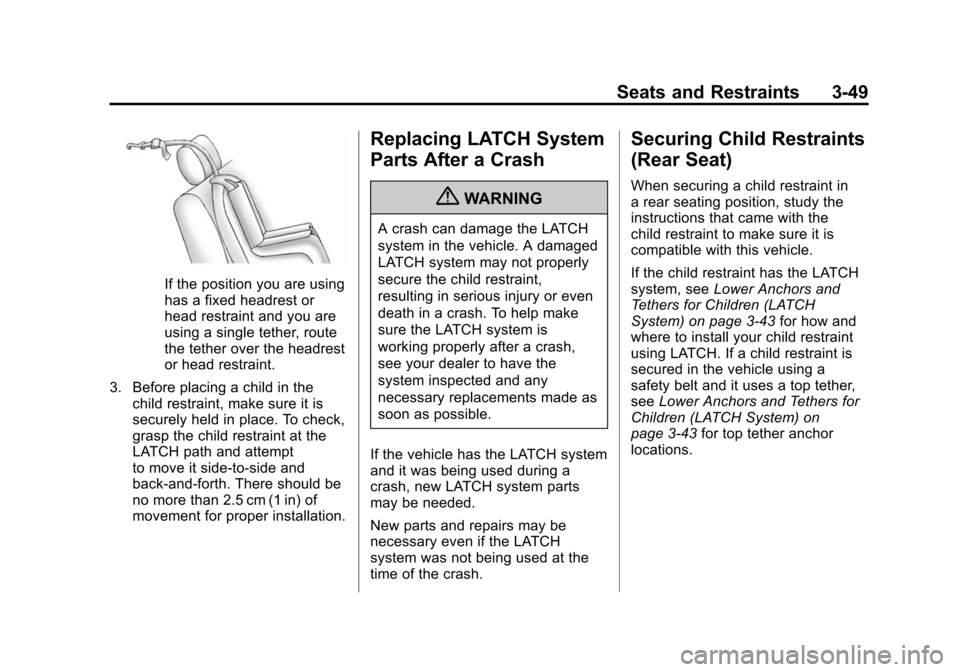 Seats and Restraints 3-49

If the position you are using has a fixed headrest or head restraint and you are using a single tether, route the tether over the headrest or head restraint.

3. Before placing a child in the child restraint, make sure it is securely held in place. To check, grasp the child restraint at the LATCH path and attempt to move it side-to-side and back-and-forth. There should be no more than 2.5 cm (1 in) of movement for proper installation.

Replacing LATCH System Parts After a Crash

WARNING

A crash can damage the LATCH system in the vehicle. A damaged LATCH system may not properly secure the child restraint, resulting in serious injury or even death in a crash. To help make sure the LATCH system is working properly after a crash, see your dealer to have the system inspected and any necessary replacements made as soon as possible.

If the vehicle has the LATCH system and it was being used during a crash, new LATCH system parts may be needed.

New parts and repairs may be necessary even if the LATCH system was not being used at the time of the crash.

Securing Child Restraints (Rear Seat)

When securing a child restraint in a rear seating position, study the instructions that came with the child restraint to make sure it is compatible with this vehicle.

If the child restraint has the LATCH system, see Lower Anchors and Tethers for Children (LATCH System) on page 3-43 for how and where to install your child restraint using LATCH. If a child restraint is secured in the vehicle using a safety belt and it uses a top tether, see Lower Anchors and Tethers for Children (LATCH System) on page 3-43 for top tether anchor locations.

carmanualsonline.info