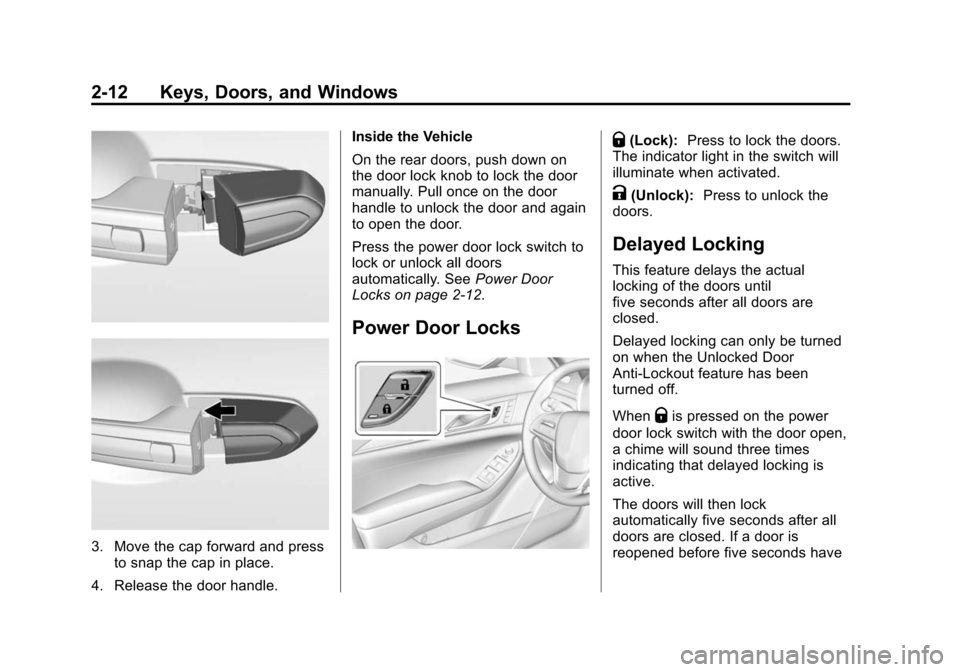 2-12 Keys, Doors, and Windows

3. Move the cap forward and press to snap the cap in place.

4. Release the door handle.

Inside the Vehicle

On the rear doors, push down on the door lock knob to lock the door manually. Pull once on the door handle to unlock the door and again to open the door.

Press the power door lock switch to lock or unlock all doors automatically. See Power Door Locks on page 2-12.

Power Door Locks

(Lock): Press to lock the doors. The indicator light in the switch will illuminate when activated.

(Unlock): Press to unlock the doors.

Delayed Locking

This feature delays the actual locking of the doors until five seconds after all doors are closed.

Delayed locking can only be turned on when the Unlocked Door Anti-Lockout feature has been turned off.

When is pressed on the power door lock switch with the door open, a chime will sound three times indicating that delayed locking is active.

The doors will then lock automatically five seconds after all doors are closed. If a door is reopened before five seconds have

carmanualsonline.info