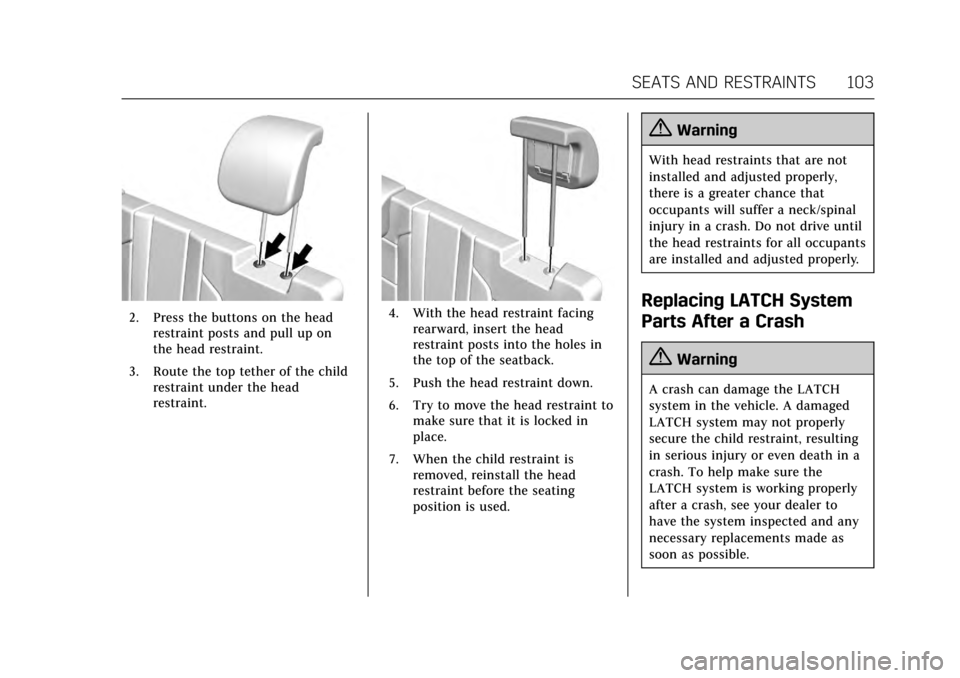 SEATS AND RESTRAINTS 103

2. Press the buttons on the head restraint posts and pull up on the head restraint.

3. Route the top tether of the child restraint under the head restraint.

4. With the head restraint facing rearward, insert the head restraint posts into the holes in the top of the seatback.

5. Push the head restraint down.

6. Try to move the head restraint to make sure that it is locked in place.

7. When the child restraint is removed, reinstall the head restraint before the seating position is used.

Warning

With head restraints that are not installed and adjusted properly, there is a greater chance that occupants will suffer a neck/spinal injury in a crash. Do not drive until the head restraints for all occupants are installed and adjusted properly.

Replacing LATCH System Parts After a Crash

Warning

A crash can damage the LATCH system in the vehicle. A damaged LATCH system may not properly secure the child restraint, resulting in serious injury or even death in a crash. To help make sure the LATCH system is working properly after a crash, see your dealer to have the system inspected and any necessary replacements made as soon as possible.

carmanualsonline.info