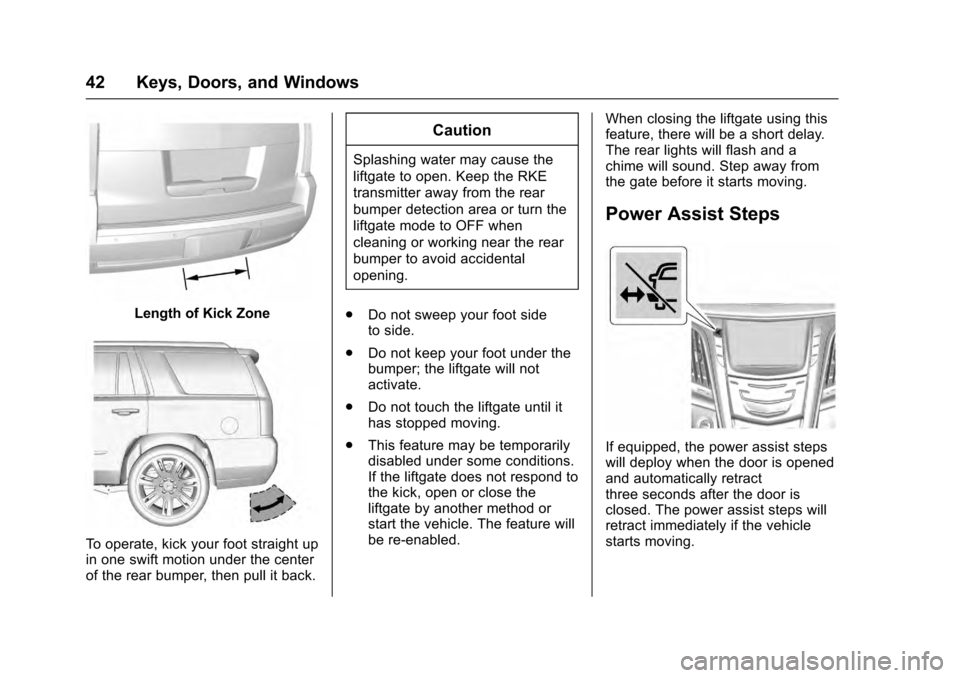 42 Keys, Doors, and Windows

Length of Kick Zone

To operate, kick your foot straight up in one swift motion under the center of the rear bumper, then pull it back.

Caution

Splashing water may cause the liftgate to open. Keep the RKE transmitter away from the rear bumper detection area or turn the liftgate mode to OFF when cleaning or working near the rear bumper to avoid accidental opening.

. Do not sweep your foot side to side.

. Do not keep your foot under the bumper; the liftgate will not activate.

. Do not touch the liftgate until it has stopped moving.

. This feature may be temporarily disabled under some conditions. If the liftgate does not respond to the kick, open or close the liftgate by another method or start the vehicle. The feature will be re-enabled.

When closing the liftgate using this feature, there will be a short delay. The rear lights will flash and a chime will sound. Step away from the gate before it starts moving.

Power Assist Steps

If equipped, the power assist steps will deploy when the door is opened and automatically retract three seconds after the door is closed. The power assist steps will retract immediately if the vehicle starts moving.

carmanualsonline.info