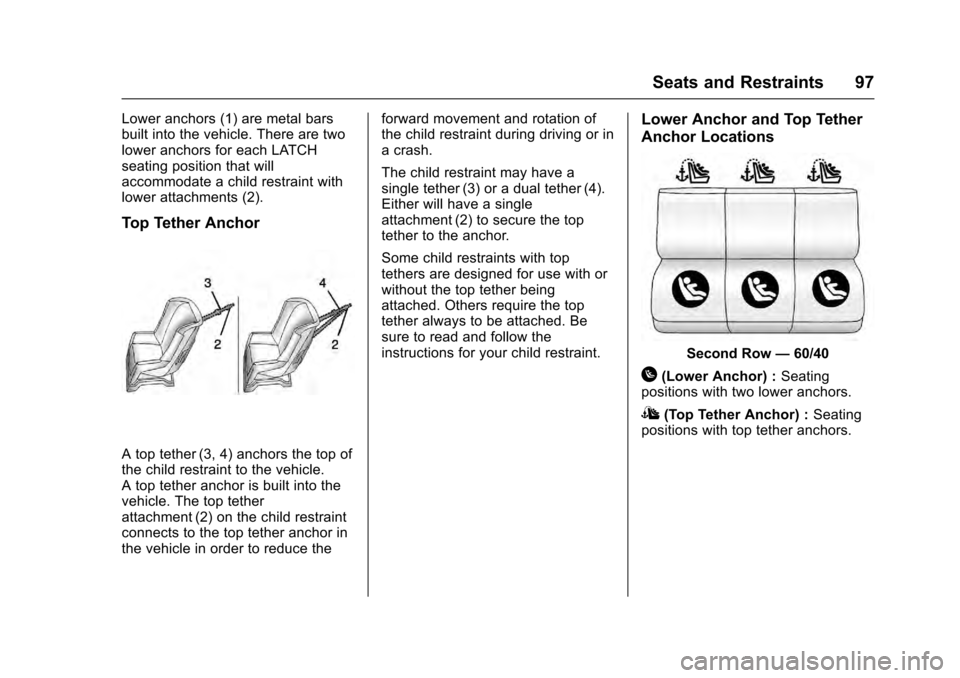 Seats and Restraints 97

Lower anchors (1) are metal bars built into the vehicle. There are two lower anchors for each LATCH seating position that will accommodate a child restraint with lower attachments (2).

Top Tether Anchor

3

4

2

2

A top tether (3, 4) anchors the top of the child restraint to the vehicle. A top tether anchor is built into the vehicle. The top tether attachment (2) on the child restraint connects to the top tether anchor in the vehicle in order to reduce the forward movement and rotation of the child restraint during driving or in a crash.

The child restraint may have a single tether (3) or a dual tether (4). Either will have a single attachment (2) to secure the top tether to the anchor.

Some child restraints with top tethers are designed for use with or without the top tether being attached. Others require the top tether always to be attached. Be sure to read and follow the instructions for your child restraint.

Lower Anchor and Top Tether Anchor Locations

Second Row — 60/40

(Lower Anchor) : Seating positions with two lower anchors.

(Top Tether Anchor) : Seating positions with top tether anchors.

carmanualsonline.info