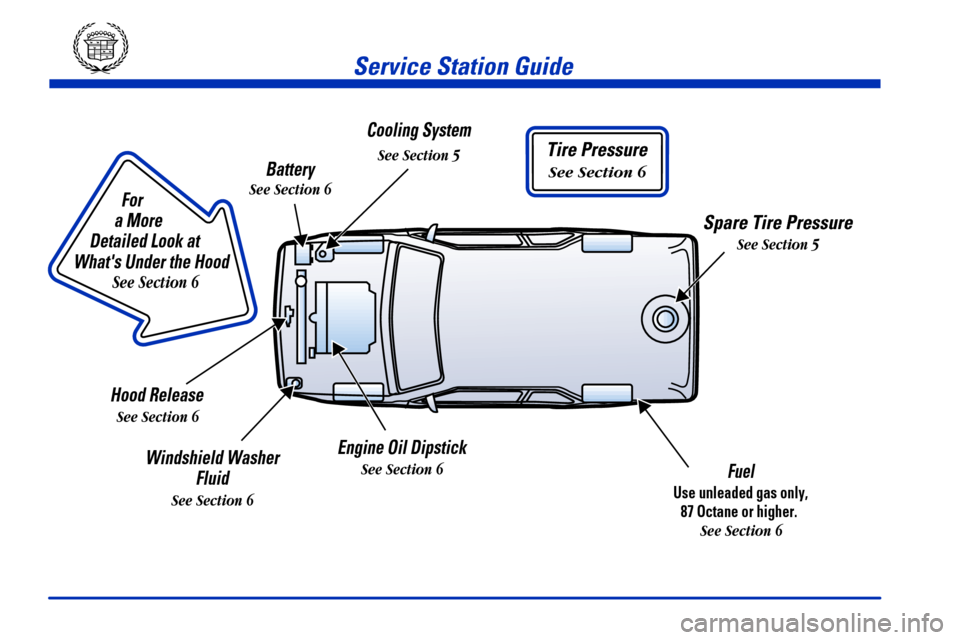 Service Station Guide

For a More Detailed Look at What's Under the Hood
See Section 6

Battery
See Section 6

Cooling System
See Section 5

Tire Pressure
See Section 6

Spare Tire Pressure
See Section 5

Hood Release
See Section 6

Windshield Washer Fluid
See Section 6

Engine Oil Dipstick
See Section 6

Fuel
Use unleaded gas only, 87 Octane or higher.
See Section 6

carmanualsonline.info