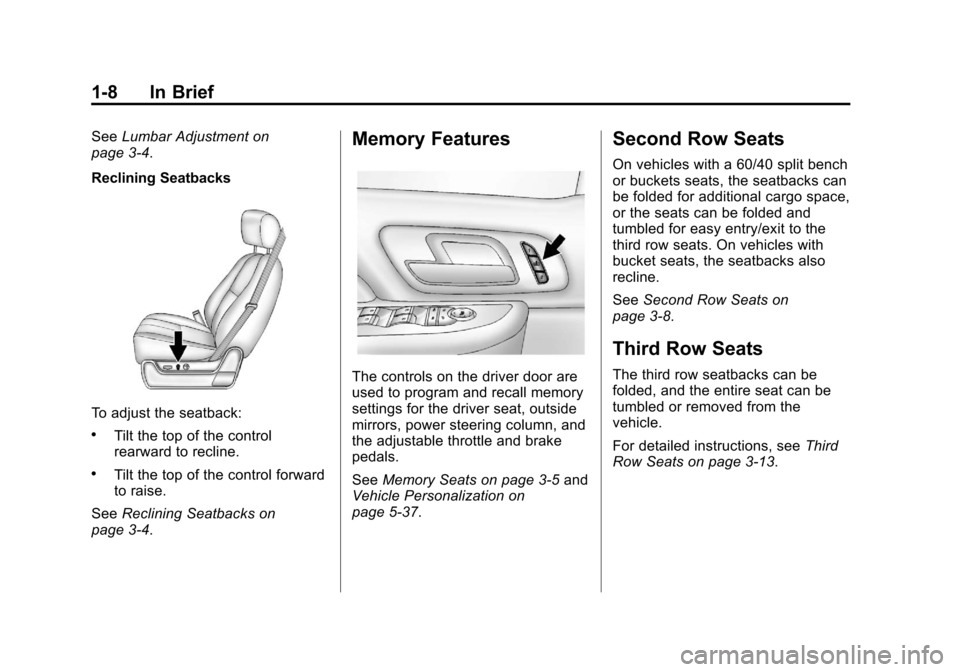 1-8 In Brief

See Lumbar Adjustment on page 3-4.

Reclining Seatbacks

To adjust the seatback:

• Tilt the top of the control rearward to recline.

• Tilt the top of the control forward to raise.

See Reclining Seatbacks on page 3-4.

Memory Features

The controls on the driver door are used to program and recall memory settings for the driver seat, outside mirrors, power steering column, and the adjustable throttle and brake pedals.

See Memory Seats on page 3-5 and Vehicle Personalization on page 5-37.

Second Row Seats

On vehicles with a 60/40 split bench or buckets seats, the seatbacks can be folded for additional cargo space, or the seats can be folded and tumbled for easy entry/exit to the third row seats. On vehicles with bucket seats, the seatbacks also recline.

See Second Row Seats on page 3-8.

Third Row Seats

The third row seatbacks can be folded, and the entire seat can be tumbled or removed from the vehicle.

For detailed instructions, see Third Row Seats on page 3-13.

carmanualsonline.info