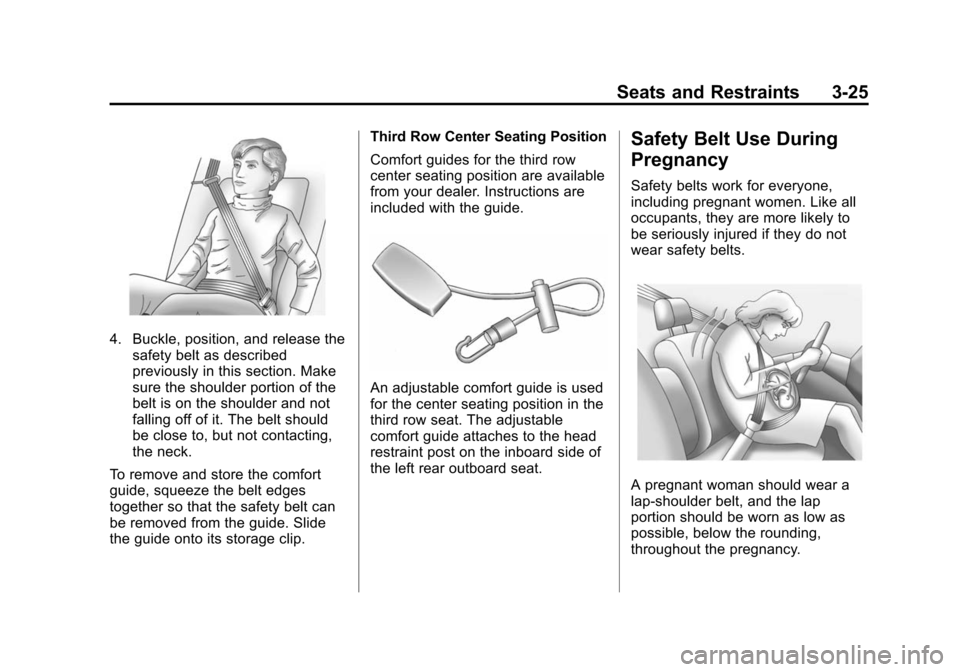 Seats and Restraints 3-25

4. Buckle, position, and release the safety belt as described previously in this section. Make sure the shoulder portion of the belt is on the shoulder and not falling off of it. The belt should be close to, but not contacting, the neck.

To remove and store the comfort guide, squeeze the belt edges together so that the safety belt can be removed from the guide. Slide the guide onto its storage clip.

Third Row Center Seating Position

Comfort guides for the third row center seating position are available from your dealer. Instructions are included with the guide.

An adjustable comfort guide is used for the center seating position in the third row seat. The adjustable comfort guide attaches to the head restraint post on the inboard side of the left rear outboard seat.

Safety Belt Use During Pregnancy

Safety belts work for everyone, including pregnant women. Like all occupants, they are more likely to be seriously injured if they do not wear safety belts.

A pregnant woman should wear a lap-shoulder belt, and the lap portion should be worn as low as possible, below the rounding, throughout the pregnancy.

carmanualsonline.info