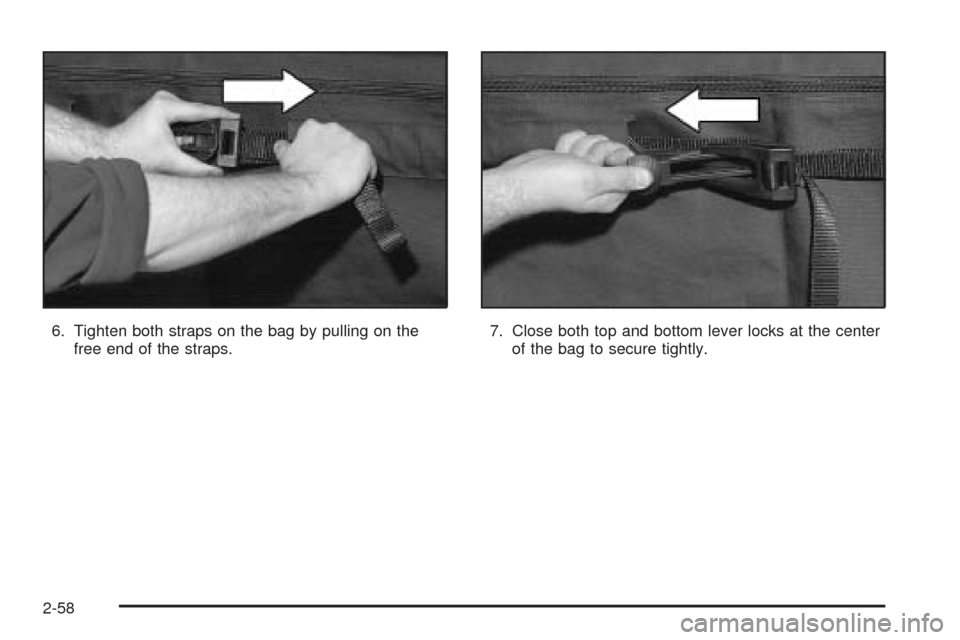 6. Tighten both straps on the bag by pulling on the free end of the straps.

7. Close both top and bottom lever locks at the center of the bag to secure tightly.

2-58

carmanualsonline.info