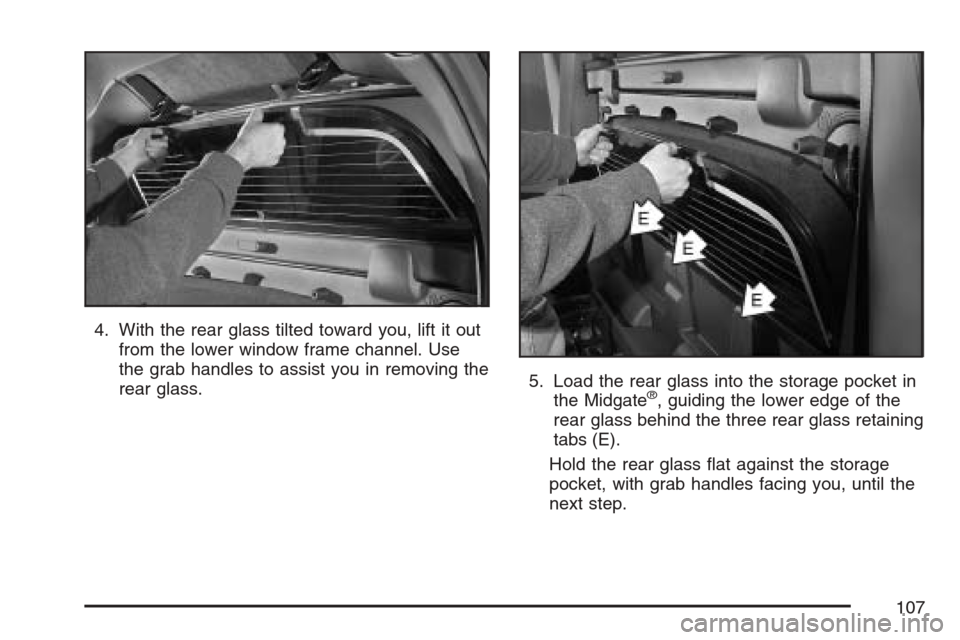 4. With the rear glass tilted toward you, lift it out from the lower window frame channel. Use the grab handles to assist you in removing the rear glass.

E

E

E

5. Load the rear glass into the storage pocket in the Midgate®, guiding the lower edge of the rear glass behind the three rear glass retaining tabs (E).

Hold the rear glass flat against the storage pocket, with grab handles facing you, until the next step.

107

carmanualsonline.info