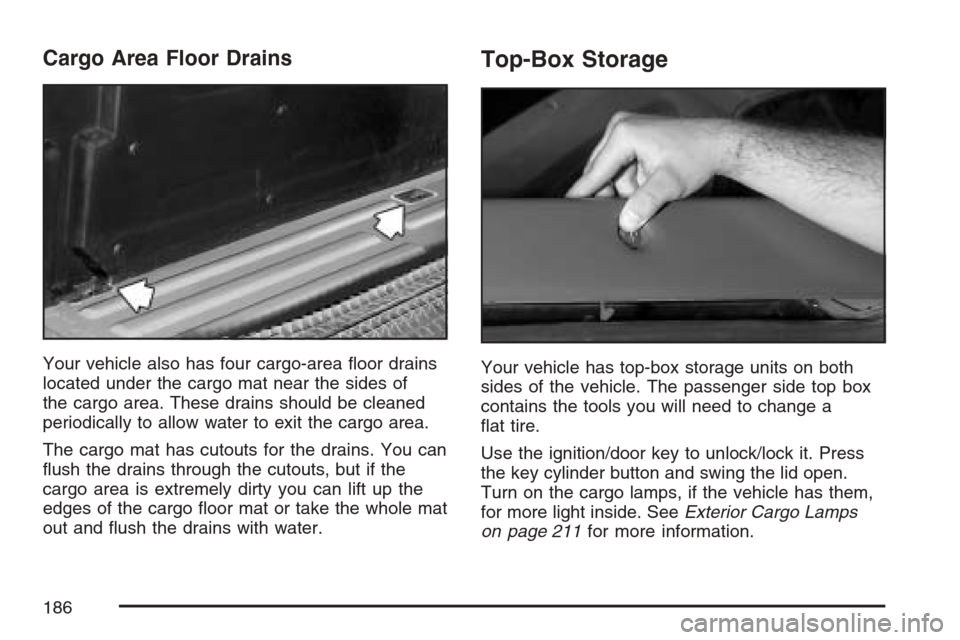 Cargo Area Floor Drains

Your vehicle also has four cargo-area floor drains located under the cargo mat near the sides of the cargo area. These drains should be cleaned periodically to allow water to exit the cargo area.

The cargo mat has cutouts for the drains. You can flush the drains through the cutouts, but if the cargo area is extremely dirty you can lift up the edges of the cargo floor mat or take the whole mat out and flush the drains with water.

Top-Box Storage

Your vehicle has top-box storage units on both sides of the vehicle. The passenger side top box contains the tools you will need to change a flat tire.

Use the ignition/door key to unlock/lock it. Press the key cylinder button and swing the lid open. Turn on the cargo lamps, if the vehicle has them, for more light inside. See Exterior Cargo Lamps on page 211 for more information.

186

carmanualsonline.info