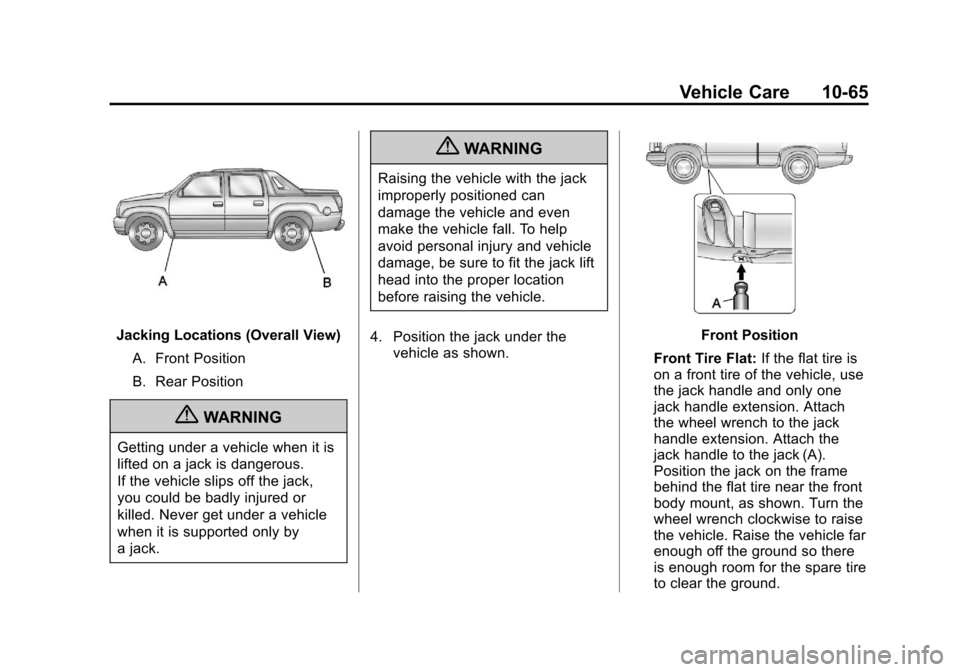 Vehicle Care 10-65

A

B

Jacking Locations (Overall View)

A. Front Position

B. Rear Position

WARNING

Getting under a vehicle when it is lifted on a jack is dangerous. If the vehicle slips off the jack, you could be badly injured or killed. Never get under a vehicle when it is supported only by a jack.

WARNING

Raising the vehicle with the jack improperly positioned can damage the vehicle and even make the vehicle fall. To help avoid personal injury and vehicle damage, be sure to fit the jack lift head into the proper location before raising the vehicle.

4. Position the jack under the vehicle as shown.

A

Front Position

Front Tire Flat: If the flat tire is on a front tire of the vehicle, use the jack handle and only one jack handle extension. Attach the wheel wrench to the jack handle extension. Attach the jack handle to the jack (A). Position the jack on the frame behind the flat tire near the front body mount, as shown. Turn the wheel wrench clockwise to raise the vehicle. Raise the vehicle far enough off the ground so there is enough room for the spare tire to clear the ground.

carmanualsonline.info