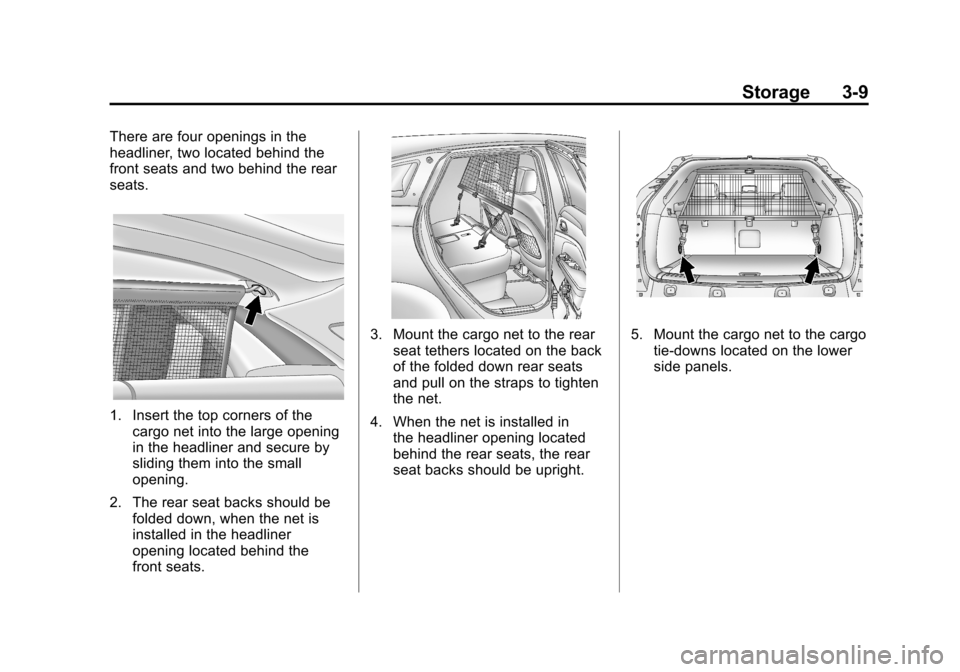 Storage 3-9

There are four openings in the headliner, two located behind the front seats and two behind the rear seats.

1. Insert the top corners of the cargo net into the large opening in the headliner and secure by sliding them into the small opening.

2. The rear seat backs should be folded down, when the net is installed in the headliner opening located behind the front seats.

3. Mount the cargo net to the rear seat tethers located on the back of the folded down rear seats and pull on the straps to tighten the net.

4. When the net is installed in the headliner opening located behind the rear seats, the rear seat backs should be upright.

5. Mount the cargo net to the cargo tie-downs located on the lower side panels.

carmanualsonline.info