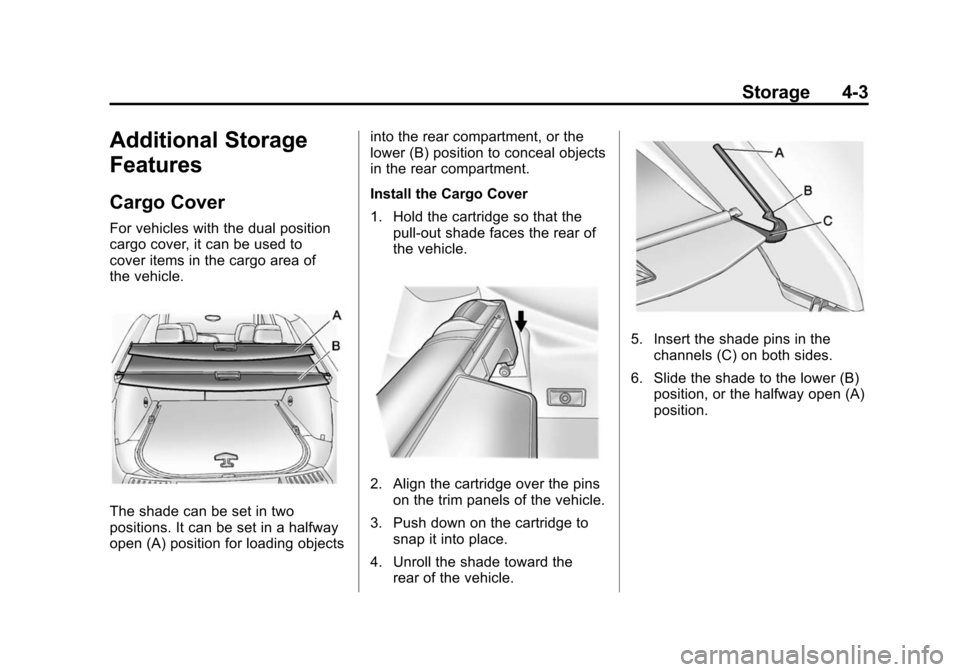 Storage 4-3

Additional Storage Features

Cargo Cover

For vehicles with the dual position cargo cover, it can be used to cover items in the cargo area of the vehicle.

A
B

The shade can be set in two positions. It can be set in a halfway open (A) position for loading objects into the rear compartment, or the lower (B) position to conceal objects in the rear compartment.

Install the Cargo Cover

1. Hold the cartridge so that the pull-out shade faces the rear of the vehicle.

2. Align the cartridge over the pins on the trim panels of the vehicle.

3. Push down on the cartridge to snap it into place.

4. Unroll the shade toward the rear of the vehicle.

A
B
C

5. Insert the shade pins in the channels (C) on both sides.

6. Slide the shade to the lower (B) position, or the halfway open (A) position.

carmanualsonline.info