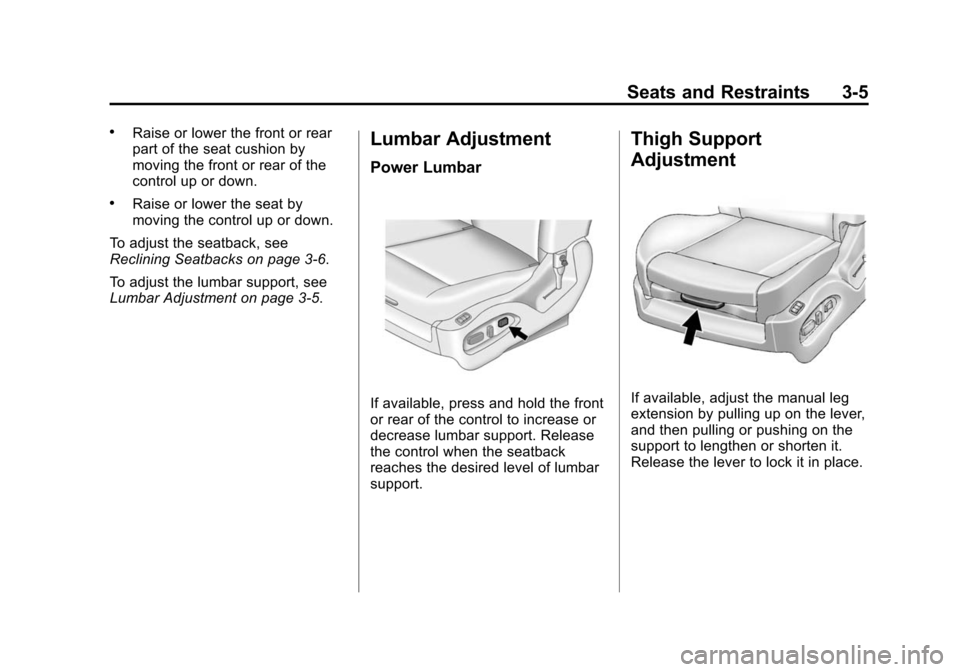 Seats and Restraints 3-5

• Raise or lower the front or rear part of the seat cushion by moving the front or rear of the control up or down.

• Raise or lower the seat by moving the control up or down.

To adjust the seatback, see Reclining Seatbacks on page 3-6.

To adjust the lumbar support, see Lumbar Adjustment on page 3-5.

Lumbar Adjustment

Power Lumbar

If available, press and hold the front or rear of the control to increase or decrease lumbar support. Release the control when the seatback reaches the desired level of lumbar support.

Thigh Support Adjustment

If available, adjust the manual leg extension by pulling up on the lever, and then pulling or pushing on the support to lengthen or shorten it. Release the lever to lock it in place.

carmanualsonline.info