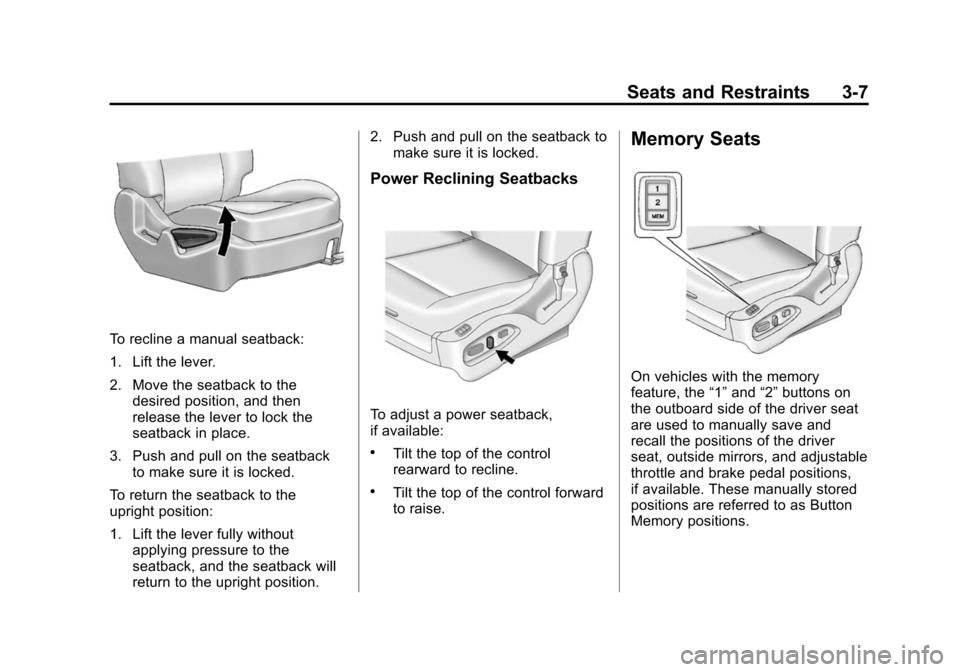 Seats and Restraints 3-7

To recline a manual seatback:

1. Lift the lever.

2. Move the seatback to the desired position, and then release the lever to lock the seatback in place.

3. Push and pull on the seatback to make sure it is locked.

To return the seatback to the upright position:

1. Lift the lever fully without applying pressure to the seatback, and the seatback will return to the upright position.

2. Push and pull on the seatback to make sure it is locked.

Power Reclining Seatbacks

To adjust a power seatback, if available:

• Tilt the top of the control rearward to recline.

• Tilt the top of the control forward to raise.

Memory Seats

1
2
MEM

On vehicles with the memory feature, the “1” and “2” buttons on the outboard side of the driver seat are used to manually save and recall the positions of the driver seat, outside mirrors, and adjustable throttle and brake pedal positions, if available. These manually stored positions are referred to as Button Memory positions.

carmanualsonline.info