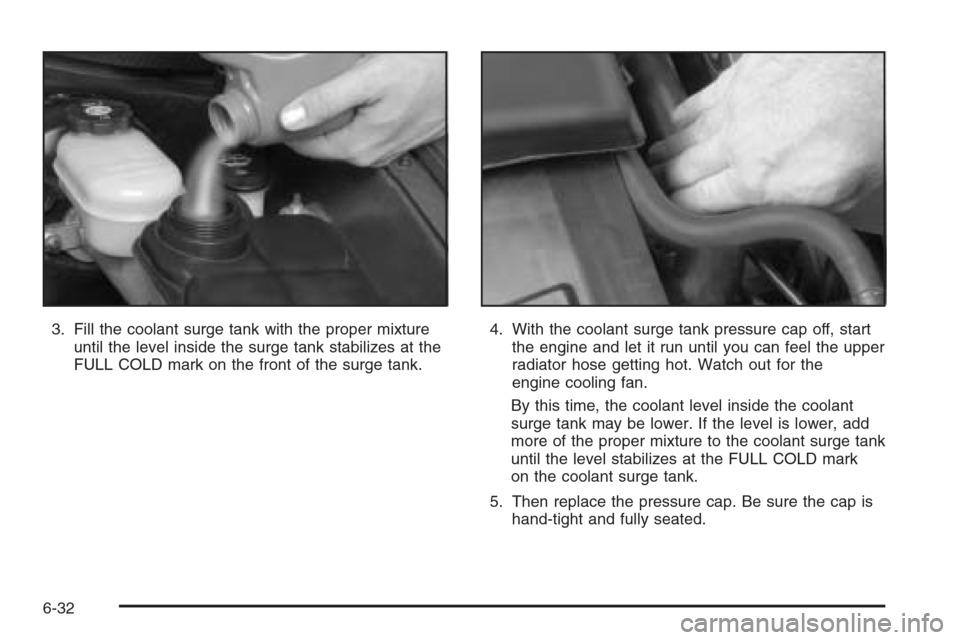 3. Fill the coolant surge tank with the proper mixture until the level inside the surge tank stabilizes at the FULL COLD mark on the front of the surge tank.

4. With the coolant surge tank pressure cap off, start the engine and let it run until you can feel the upper radiator hose getting hot. Watch out for the engine cooling fan.

By this time, the coolant level inside the coolant surge tank may be lower. If the level is lower, add more of the proper mixture to the coolant surge tank until the level stabilizes at the FULL COLD mark on the coolant surge tank.

5. Then replace the pressure cap. Be sure the cap is hand-tight and fully seated.

6-32

carmanualsonline.info