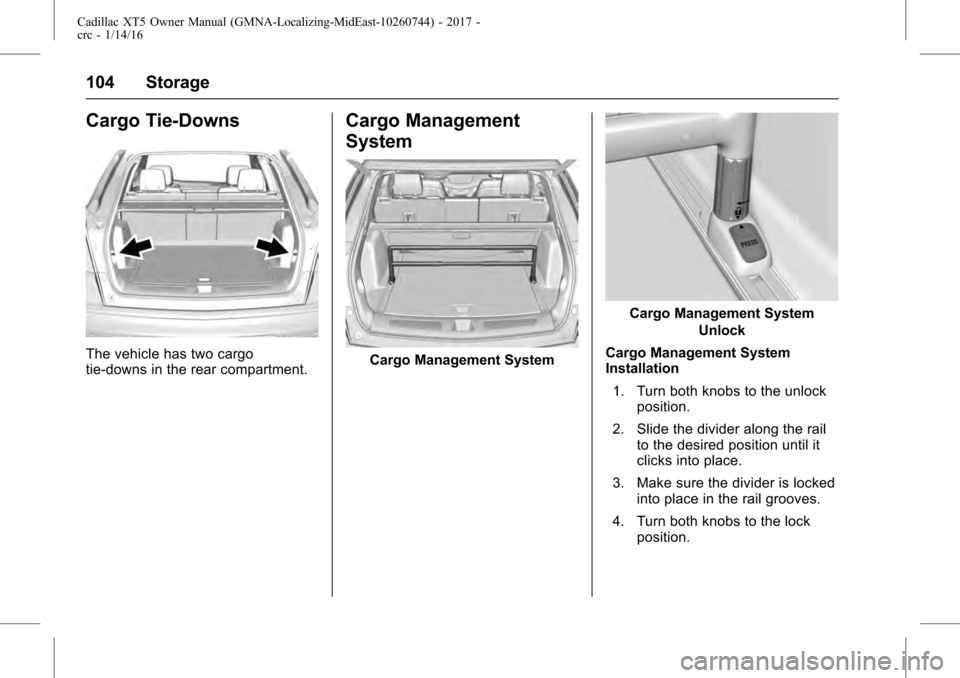 Cadillac XT5 Owner Manual (GMNA-Localizing-MidEast-10260744) - 2017 - crc - 1/14/16

104 Storage

Cargo Tie-Downs

The vehicle has two cargo tie-downs in the rear compartment.

Cargo Management System

Cargo Management System

PRESS

Cargo Management System Unlock

Cargo Management System Installation

1. Turn both knobs to the unlock position.

2. Slide the divider along the rail to the desired position until it clicks into place.

3. Make sure the divider is locked into place in the rail grooves.

4. Turn both knobs to the lock position.

carmanualsonline.info