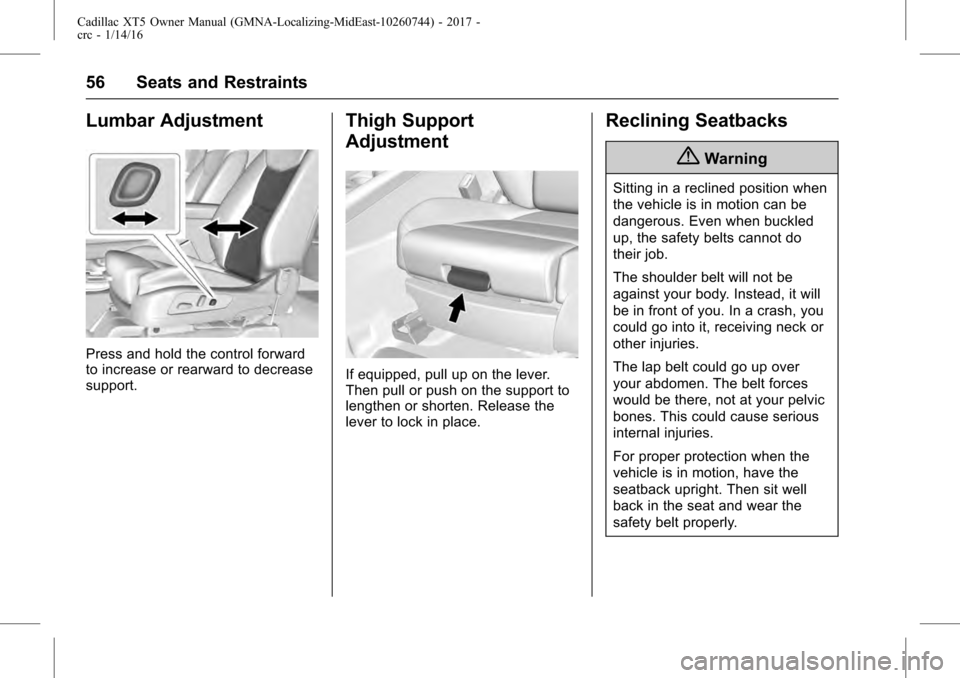 Cadillac XT5 Owner Manual (GMNA-Localizing-MidEast-10260744) - 2017 - crc - 1/14/16

56 Seats and Restraints

Lumbar Adjustment

Press and hold the control forward to increase or rearward to decrease support.

Thigh Support Adjustment

If equipped, pull up on the lever. Then pull or push on the support to lengthen or shorten. Release the lever to lock in place.

Reclining Seatbacks

Warning

Sitting in a reclined position when the vehicle is in motion can be dangerous. Even when buckled up, the safety belts cannot do their job.

The shoulder belt will not be against your body. Instead, it will be in front of you. In a crash, you could go into it, receiving neck or other injuries.

The lap belt could go up over your abdomen. The belt forces would be there, not at your pelvic bones. This could cause serious internal injuries.

For proper protection when the vehicle is in motion, have the seatback upright. Then sit well back in the seat and wear the safety belt properly.

carmanualsonline.info