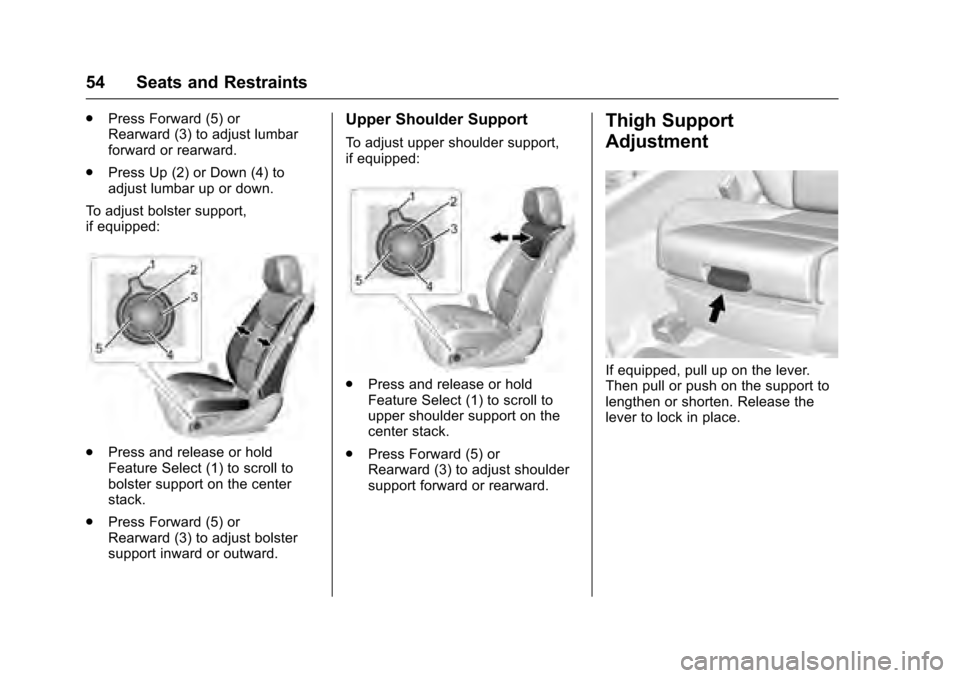 54 Seats and Restraints

. Press Forward (5) or Rearward (3) to adjust lumbar forward or rearward.

. Press Up (2) or Down (4) to adjust lumbar up or down.

To adjust bolster support, if equipped:

1
2
3
4
5

. Press and release or hold Feature Select (1) to scroll to bolster support on the center stack.

. Press Forward (5) or Rearward (3) to adjust bolster support inward or outward.

Upper Shoulder Support

To adjust upper shoulder support, if equipped:

1
2
3
4
5

. Press and release or hold Feature Select (1) to scroll to upper shoulder support on the center stack.

. Press Forward (5) or Rearward (3) to adjust shoulder support forward or rearward.

Thigh Support Adjustment

If equipped, pull up on the lever. Then pull or push on the support to lengthen or shorten. Release the lever to lock in place.

carmanualsonline.info