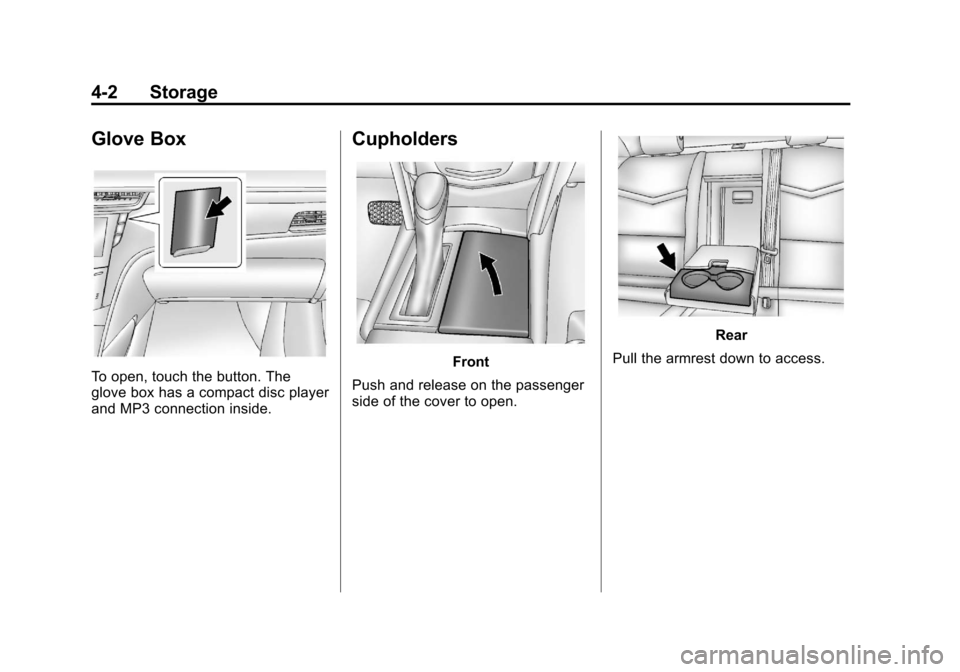 4-2 Storage

Glove Box

To open, touch the button. The glove box has a compact disc player and MP3 connection inside.

Cupholders

Front

Push and release on the passenger side of the cover to open.

Rear

Pull the armrest down to access.

carmanualsonline.info