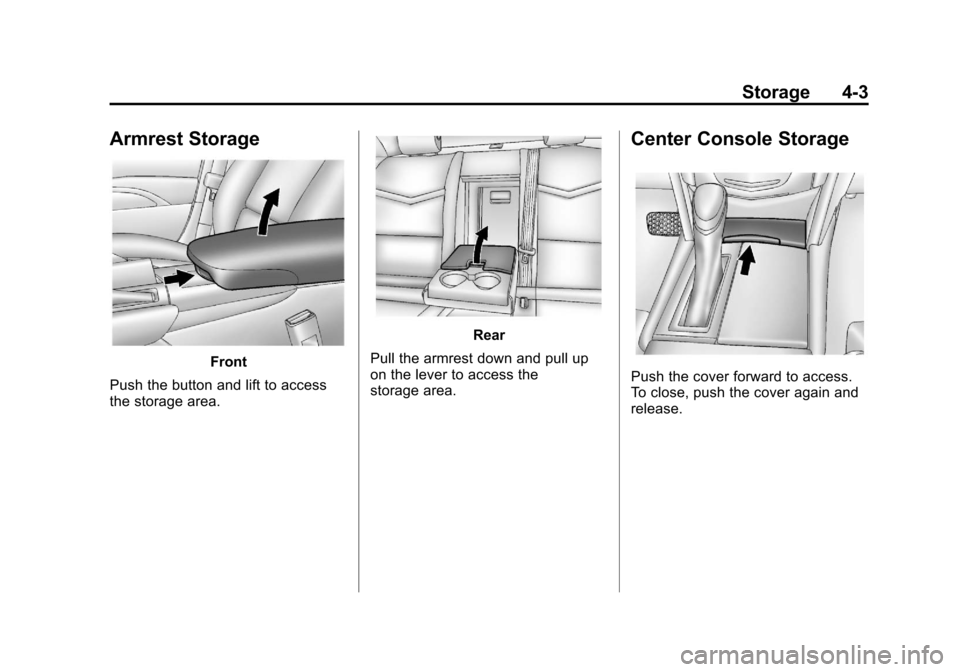 Storage 4-3

Armrest Storage

Front

Push the button and lift to access the storage area.

Rear

Pull the armrest down and pull up on the lever to access the storage area.

Center Console Storage

Push the cover forward to access. To close, push the cover again and release.

carmanualsonline.info