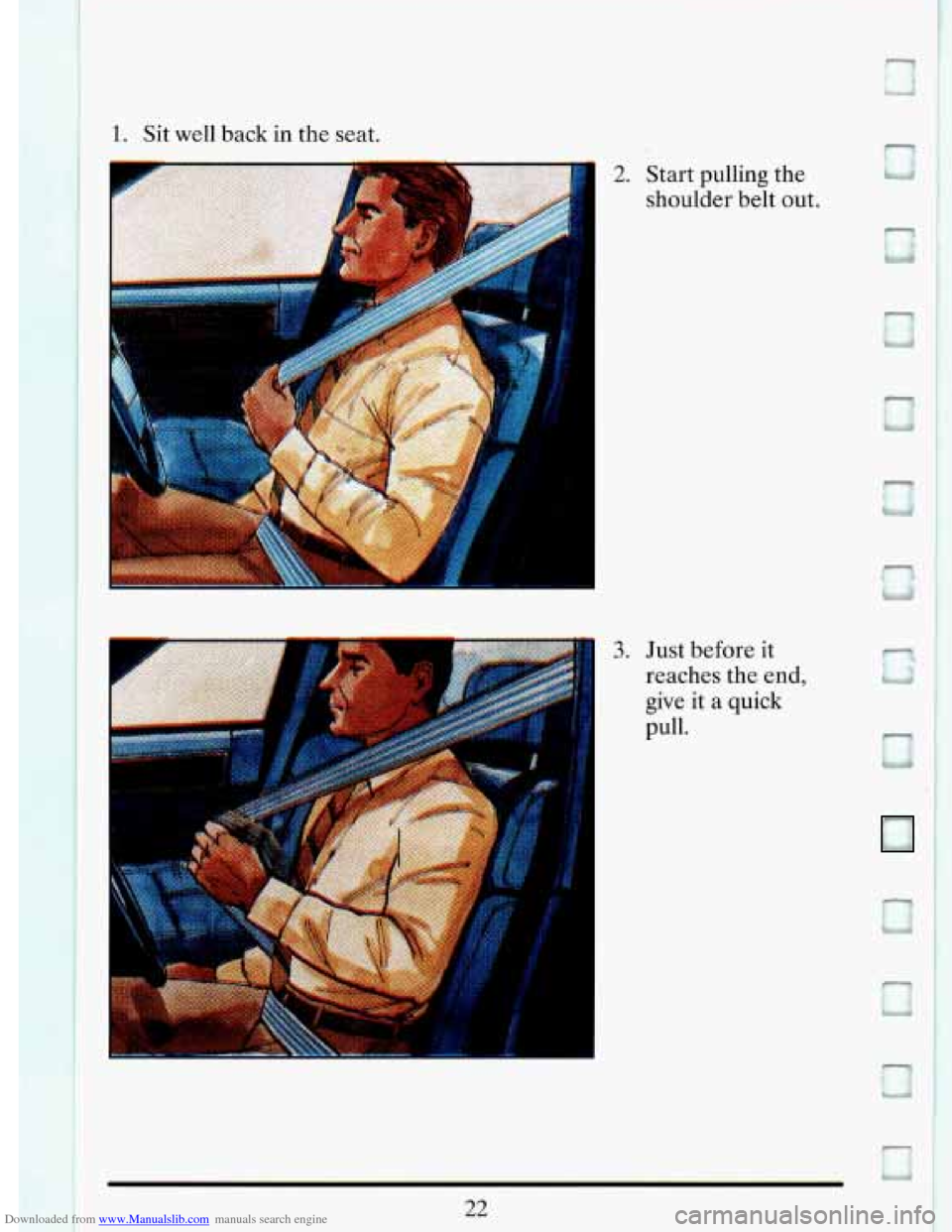 1. Sit well back in the seat.

2. Start pulling the shoulder belt out.

3. Just before it reaches the end, give it a quick pull.

22

Downloaded from www.Manualslib.com manuals search engine

carmanualsonline.info