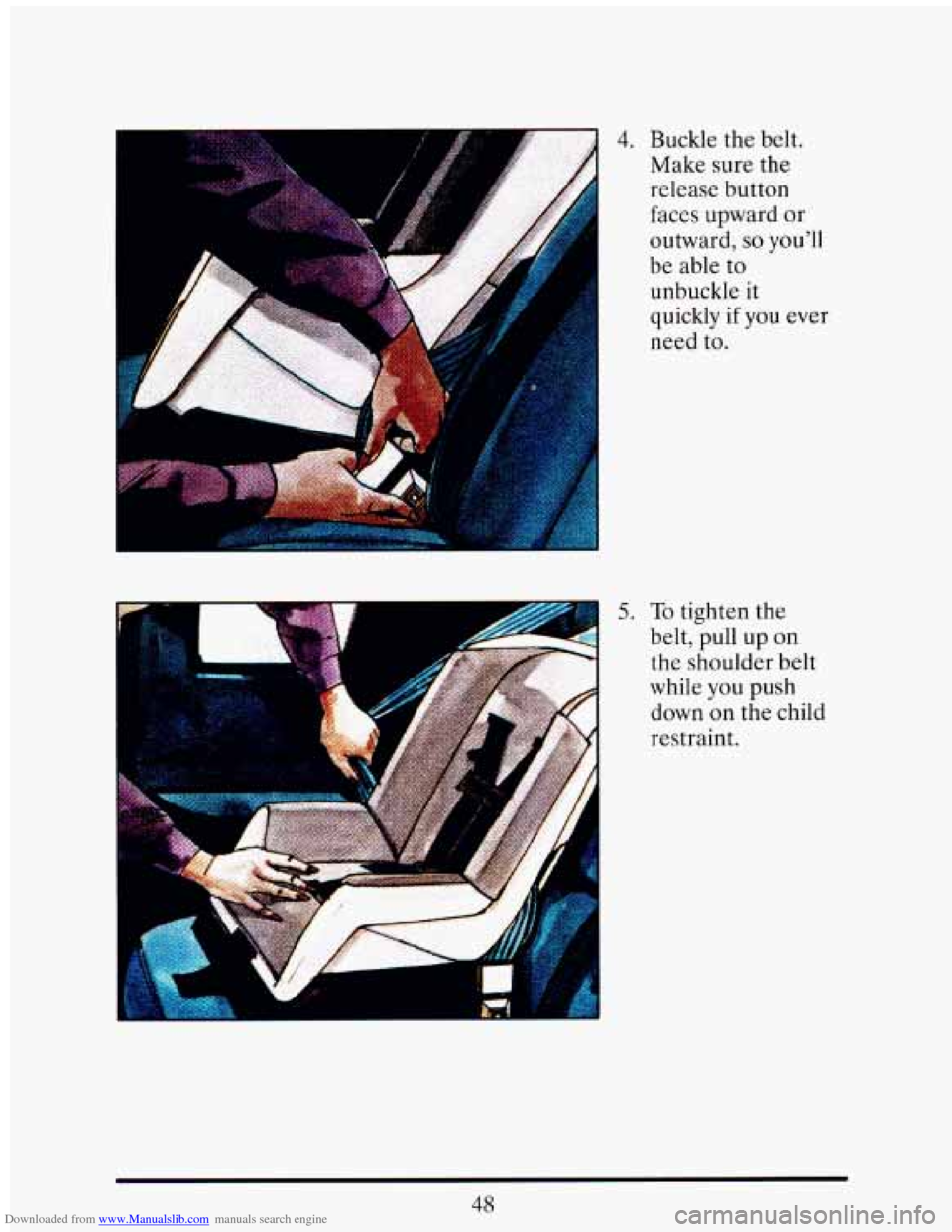 4. Buckle the belt. Make sure the release button faces upward or outward, so you'll be able to unbuckle it quickly if you ever need to.

5. To tighten the belt, pull up on the shoulder belt while you push down on the child restraint.

48

Downloaded from www.Manualslib.com manuals search engine

carmanualsonline.info