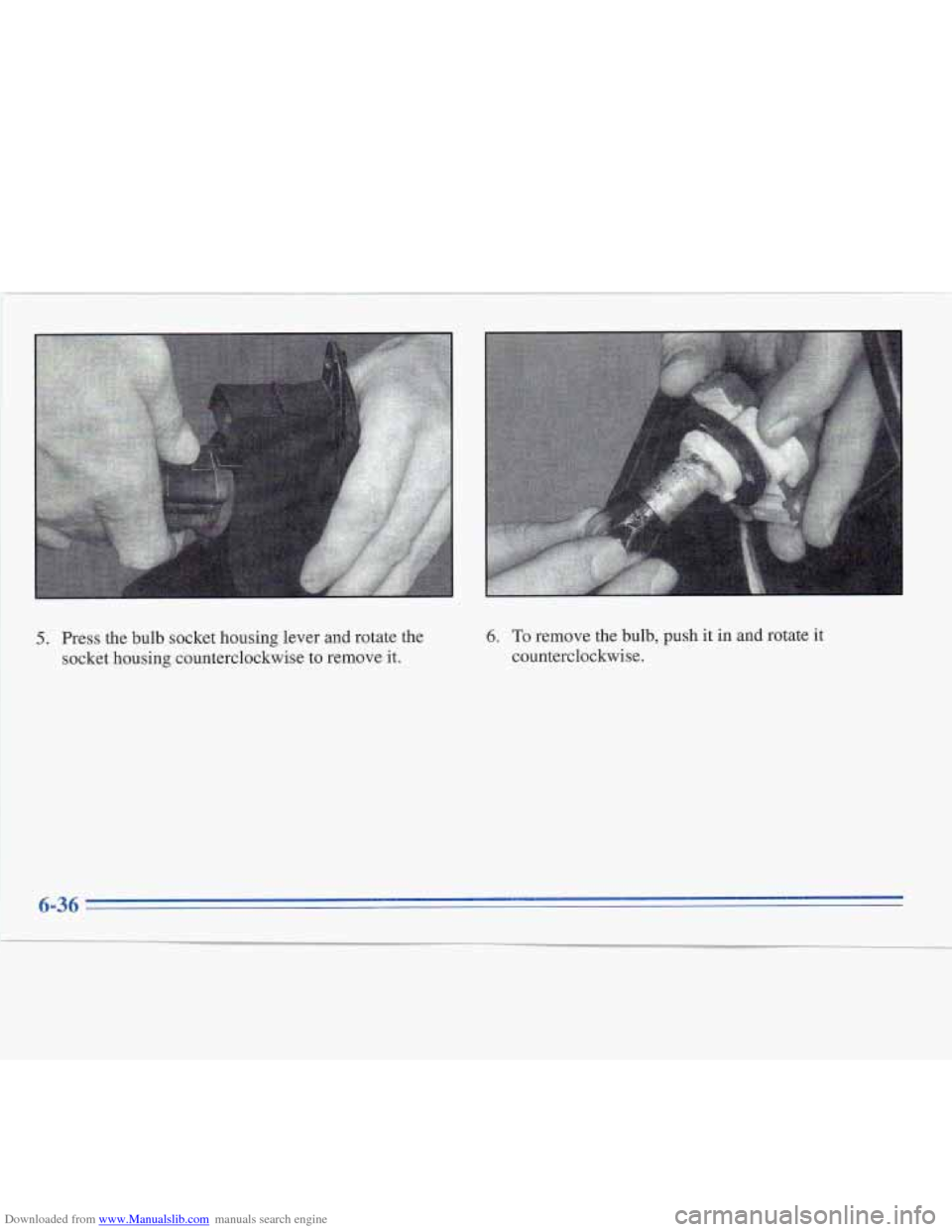 5. Press the bulb socket housing lever and rotate the socket housing counterclockwise to remove it.

6. To remove the bulb, push it in and rotate it counterclockwise.

6-36

Downloaded from www.Manualslib.com manuals search engine

carmanualsonline.info