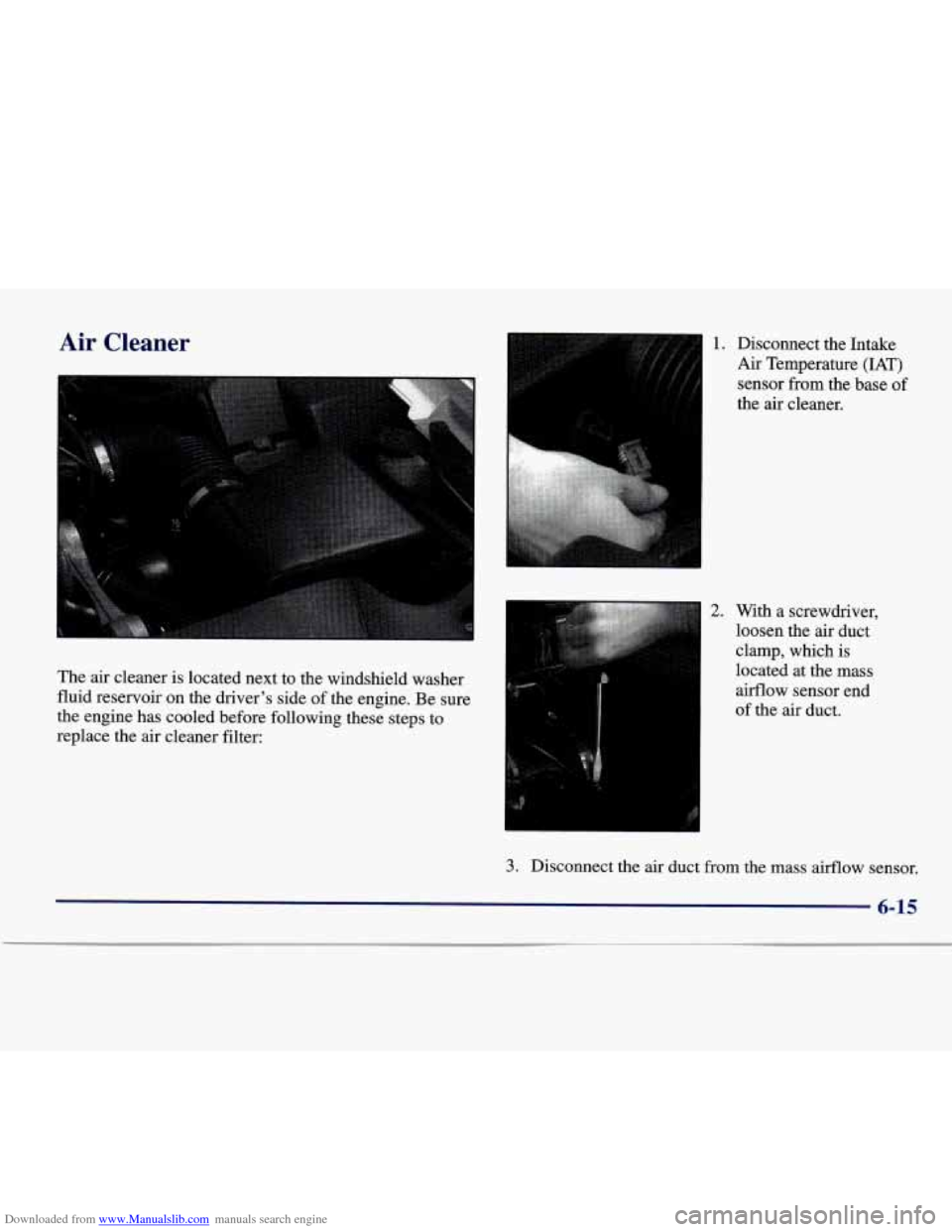 Air Cleaner

The air cleaner is located next to the windshield washer fluid reservoir on the driver's side of the engine. Be sure the engine has cooled before following these steps to replace the air cleaner filter:

1. Disconnect the Intake Air Temperature (IAT) sensor from the base of the air cleaner.

2. With a screwdriver, loosen the air duct clamp, which is located at the mass airflow sensor end of the air duct.

3. Disconnect the air duct from the mass airflow sensor.

6-15

Downloaded from www.Manualslib.com manuals search engine

carmanualsonline.info