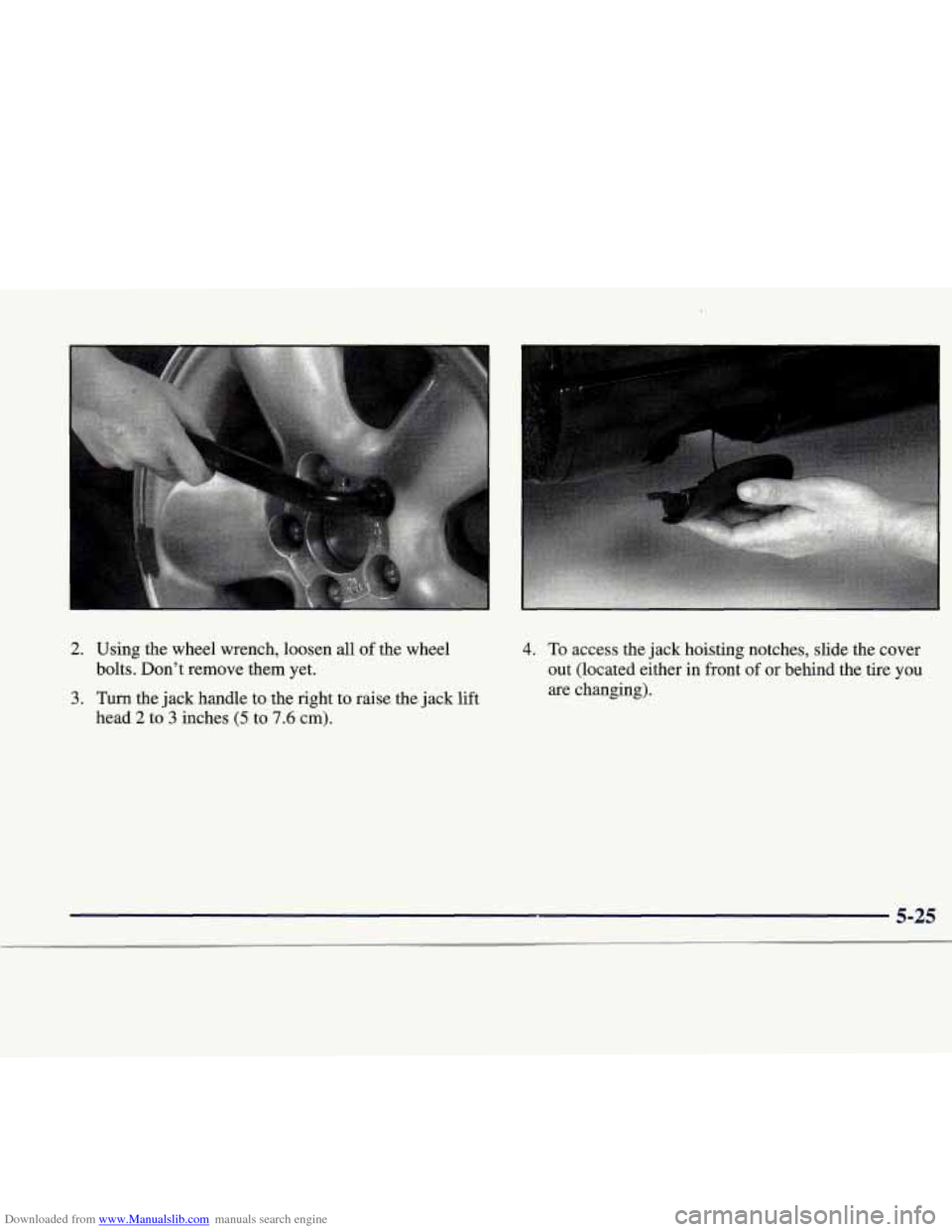 2. Using the wheel wrench, loosen all of the wheel bolts. Don't remove them yet.

3. Turn the jack handle to the right to raise the jack lift head 2 to 3 inches (5 to 7.6 cm).

4. To access the jack hoisting notches, slide the cover out (located either in front of or behind the tire you are changing).

5-25

Downloaded from www.Manualslib.com manuals search engine

carmanualsonline.info