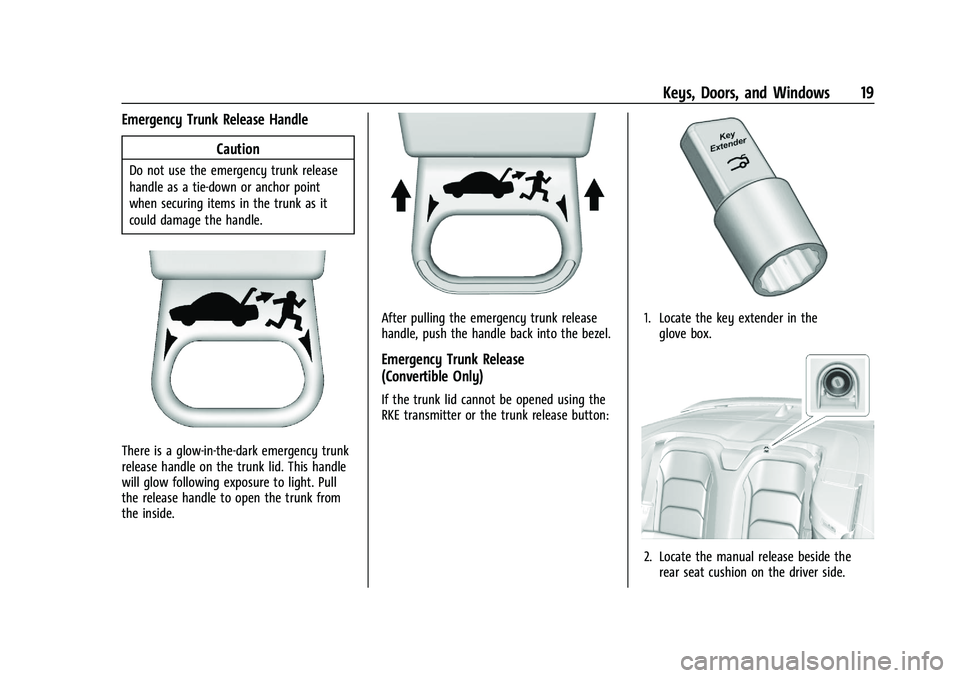 Keys, Doors, and Windows 19

Emergency Trunk Release Handle

Caution

Do not use the emergency trunk release handle as a tie-down or anchor point when securing items in the trunk as it could damage the handle.

There is a glow-in-the-dark emergency trunk release handle on the trunk lid. This handle will glow following exposure to light. Pull the release handle to open the trunk from the inside.

After pulling the emergency trunk release handle, push the handle back into the bezel.

Emergency Trunk Release (Convertible Only)

If the trunk lid cannot be opened using the RKE transmitter or the trunk release button:

Key Extender

1. Locate the key extender in the glove box.

2. Locate the manual release beside the rear seat cushion on the driver side.

carmanualsonline.info