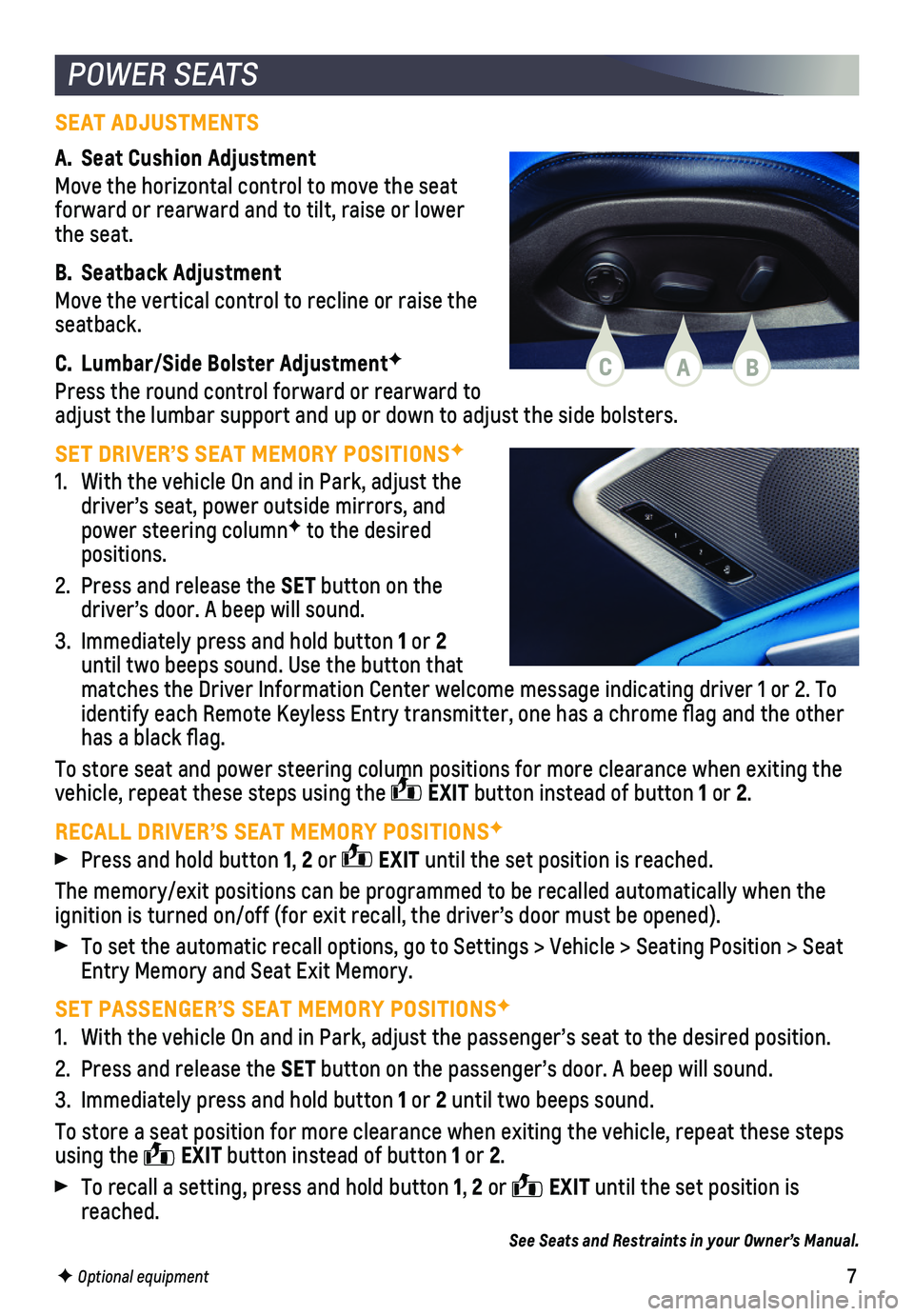 POWER SEATS

SEAT ADJUSTMENTS

A. Seat Cushion Adjustment

Move the horizontal control to move the seat forward or rearward and to tilt, raise or lower the seat.

B. Seatback Adjustment

Move the vertical control to recline or raise the seatback.

C. Lumbar/Side Bolster Adjustment✦

Press the round control forward or rearward to adjust the lumbar support and up or down to adjust the side bolsters.

C A B

SET DRIVER'S SEAT MEMORY POSITIONS✦

1. With the vehicle On and in Park, adjust the driver's seat, power outside mirrors, and power steering column✦ to the desired positions.

2. Press and release the SET button on the driver's door. A beep will sound.

3. Immediately press and hold button 1 or 2 until two beeps sound. Use the button that matches the Driver Information Center welcome message indicating driver 1 or 2. To identify each Remote Keyless Entry transmitter, one has a chrome flag and the other has a black flag.

To store seat and power steering column positions for more clearance when exiting the vehicle, repeat these steps using the EXIT button instead of button 1 or 2.

RECALL DRIVER'S SEAT MEMORY POSITIONS✦

► Press and hold button 1, 2 or EXIT until the set position is reached.

The memory/exit positions can be programmed to be recalled automatically when the ignition is turned on/off (for exit recall, the driver's door must be opened).

► To set the automatic recall options, go to Settings > Vehicle > Seating Position > Seat Entry Memory and Seat Exit Memory.

SET PASSENGER'S SEAT MEMORY POSITIONS✦

1. With the vehicle On and in Park, adjust the passenger's seat to the desired position.

2. Press and release the SET button on the passenger's door. A beep will sound.

3. Immediately press and hold button 1 or 2 until two beeps sound.

To store a seat position for more clearance when exiting the vehicle, repeat these steps using the EXIT button instead of button 1 or 2.

► To recall a setting, press and hold button 1, 2 or EXIT until the set position is reached.

See Seats and Restraints in your Owner's Manual.

✦ Optional equipment

7

carmanualsonline.info