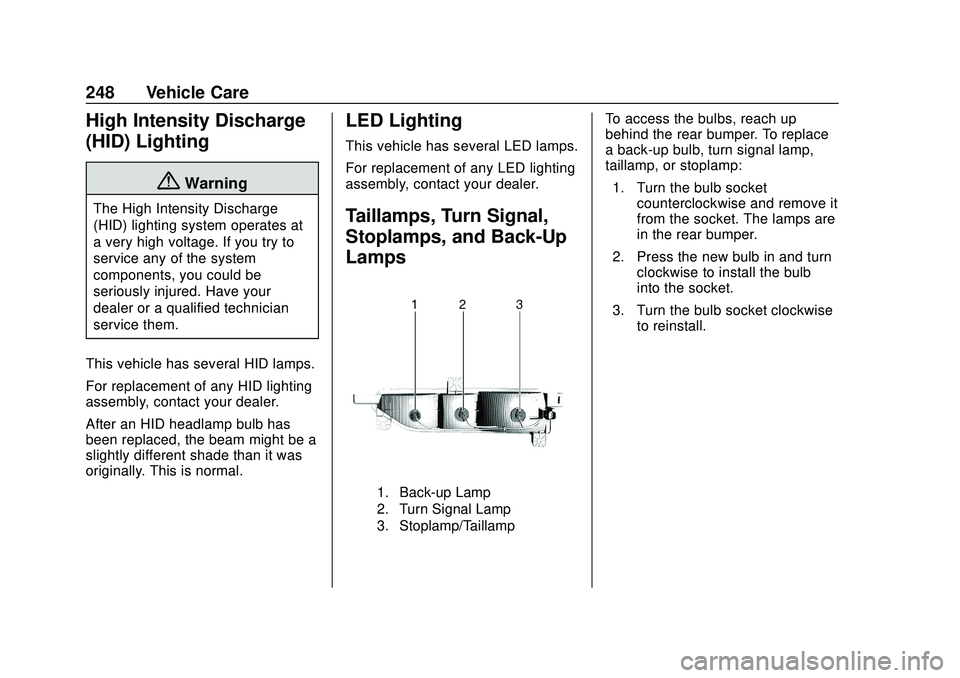 248 Vehicle Care

High Intensity Discharge (HID) Lighting

Warning

The High Intensity Discharge (HID) lighting system operates at a very high voltage. If you try to service any of the system components, you could be seriously injured. Have your dealer or a qualified technician service them.

This vehicle has several HID lamps.

For replacement of any HID lighting assembly, contact your dealer.

After an HID headlamp bulb has been replaced, the beam might be a slightly different shade than it was originally. This is normal.

LED Lighting

This vehicle has several LED lamps.

For replacement of any LED lighting assembly, contact your dealer.

Taillamps, Turn Signal, Stoplamps, and Back-Up Lamps

1 2 3

1. Back-up Lamp
2. Turn Signal Lamp
3. Stoplamp/Taillamp

To access the bulbs, reach up behind the rear bumper. To replace a back-up bulb, turn signal lamp, taillamp, or stoplamp:

1. Turn the bulb socket counterclockwise and remove it from the socket. The lamps are in the rear bumper.

2. Press the new bulb in and turn clockwise to install the bulb into the socket.

3. Turn the bulb socket clockwise to reinstall.

carmanualsonline.info