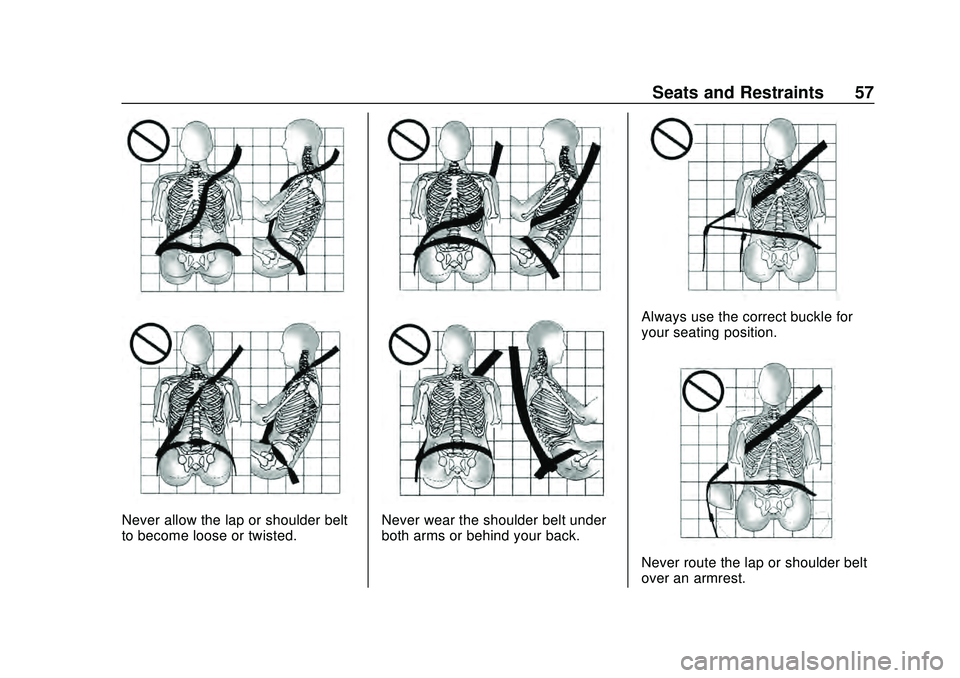 Seats and Restraints 57

Never allow the lap or shoulder belt to become loose or twisted.

Never wear the shoulder belt under both arms or behind your back.

Always use the correct buckle for your seating position.

Never route the lap or shoulder belt over an armrest.

carmanualsonline.info