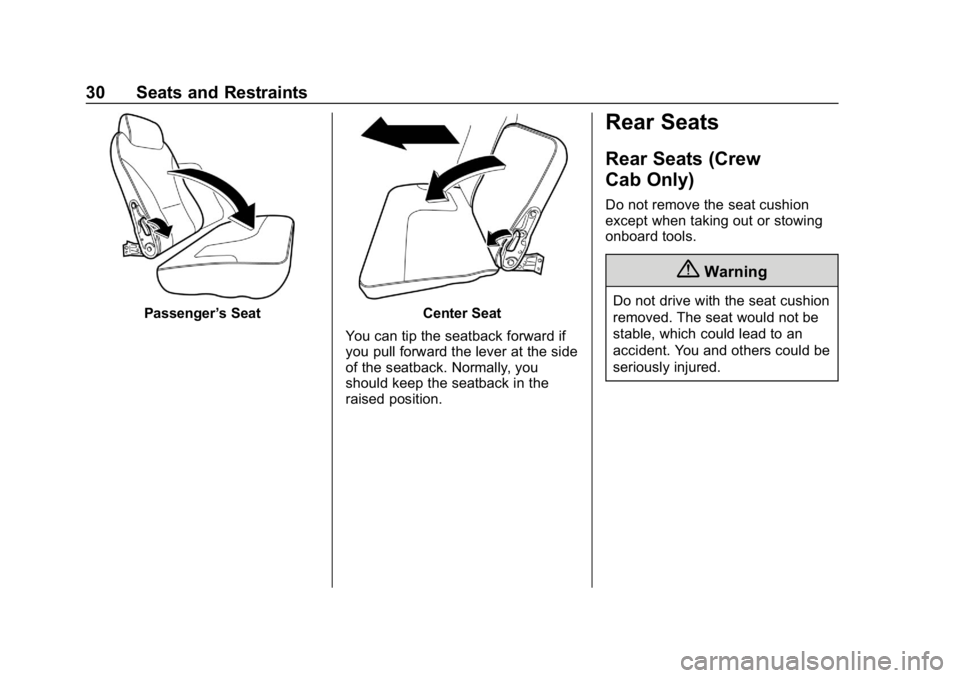 30 Seats and Restraints

Passenger's Seat

Center Seat

You can tip the seatback forward if you pull forward the lever at the side of the seatback. Normally, you should keep the seatback in the raised position.

Rear Seats

Rear Seats (Crew Cab Only)

Do not remove the seat cushion except when taking out or stowing onboard tools.

Warning

Do not drive with the seat cushion removed. The seat would not be stable, which could lead to an accident. You and others could be seriously injured.

carmanualsonline.info