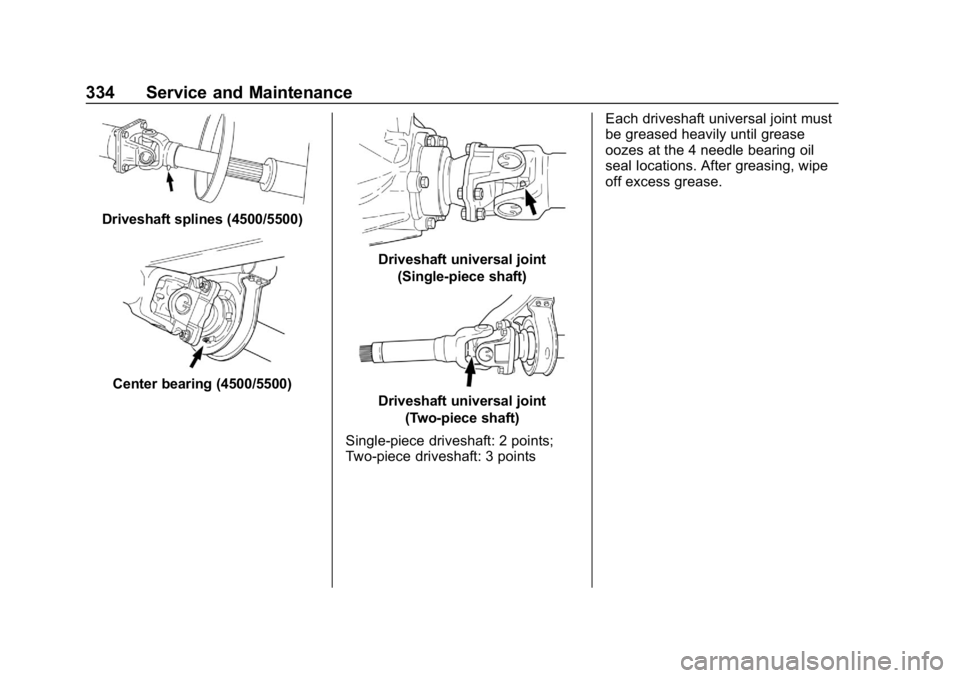 334 Service and Maintenance

Driveshaft splines (4500/5500)

Center bearing (4500/5500)

Driveshaft universal joint (Single-piece shaft)

Driveshaft universal joint (Two-piece shaft)

Single-piece driveshaft: 2 points; Two-piece driveshaft: 3 points

Each driveshaft universal joint must be greased heavily until grease oozes at the 4 needle bearing oil seal locations. After greasing, wipe off excess grease.

carmanualsonline.info