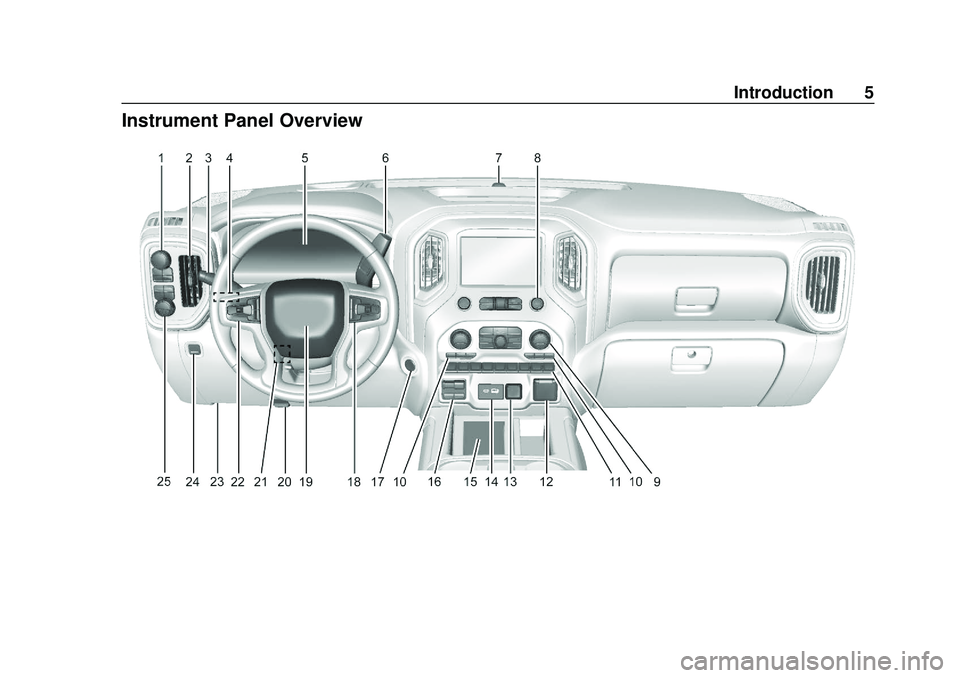 Introduction 5

Instrument Panel Overview

1 2 3 4 5 6 7 8

25 24 23 22 21 20 19 18 17 10 16 15 14 13 12 11 10 9

carmanualsonline.info