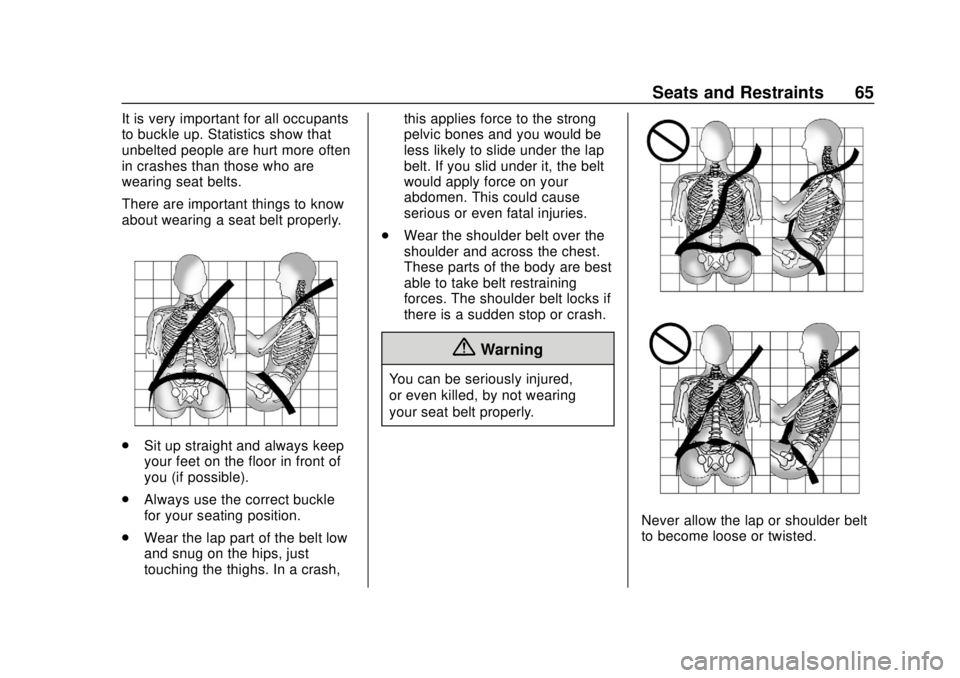 Seats and Restraints 65

It is very important for all occupants to buckle up. Statistics show that unbelted people are hurt more often in crashes than those who are wearing seat belts.

There are important things to know about wearing a seat belt properly.

. Sit up straight and always keep your feet on the floor in front of you (if possible).

. Always use the correct buckle for your seating position.

. Wear the lap part of the belt low and snug on the hips, just touching the thighs. In a crash, this applies force to the strong pelvic bones and you would be less likely to slide under the lap belt. If you slid under it, the belt would apply force on your abdomen. This could cause serious or even fatal injuries.

. Wear the shoulder belt over the shoulder and across the chest. These parts of the body are best able to take belt restraining forces. The shoulder belt locks if there is a sudden stop or crash.

Warning

You can be seriously injured, or even killed, by not wearing your seat belt properly.

Never allow the lap or shoulder belt to become loose or twisted.

carmanualsonline.info