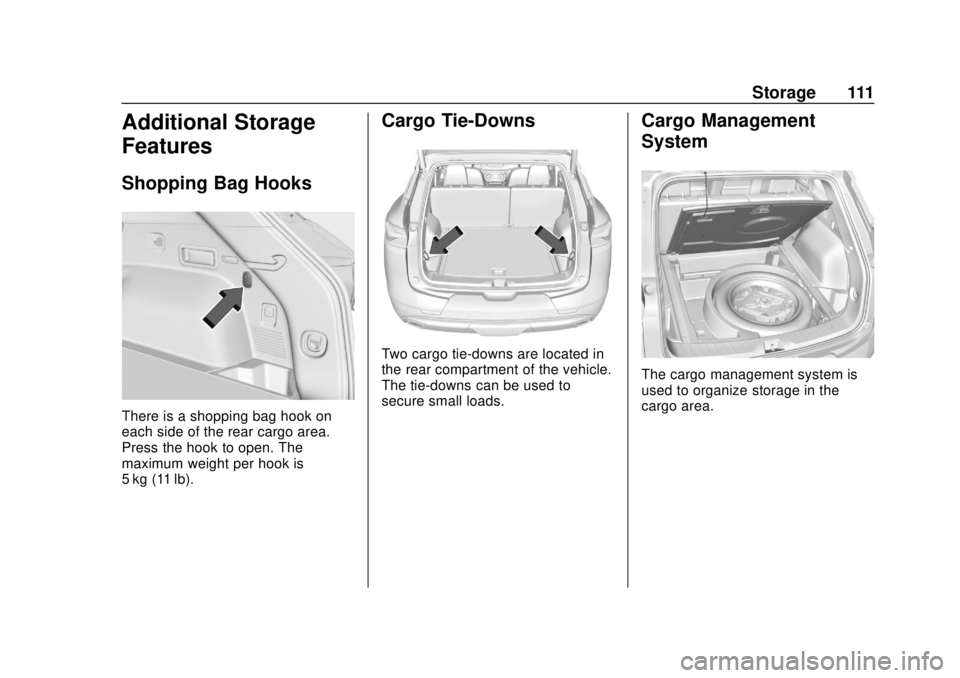 Storage 111

Additional Storage Features

Shopping Bag Hooks

There is a shopping bag hook on each side of the rear cargo area. Press the hook to open. The maximum weight per hook is 5 kg (11 lb).

Cargo Tie-Downs

Two cargo tie-downs are located in the rear compartment of the vehicle. The tie-downs can be used to secure small loads.

Cargo Management System

The cargo management system is used to organize storage in the cargo area.

carmanualsonline.info