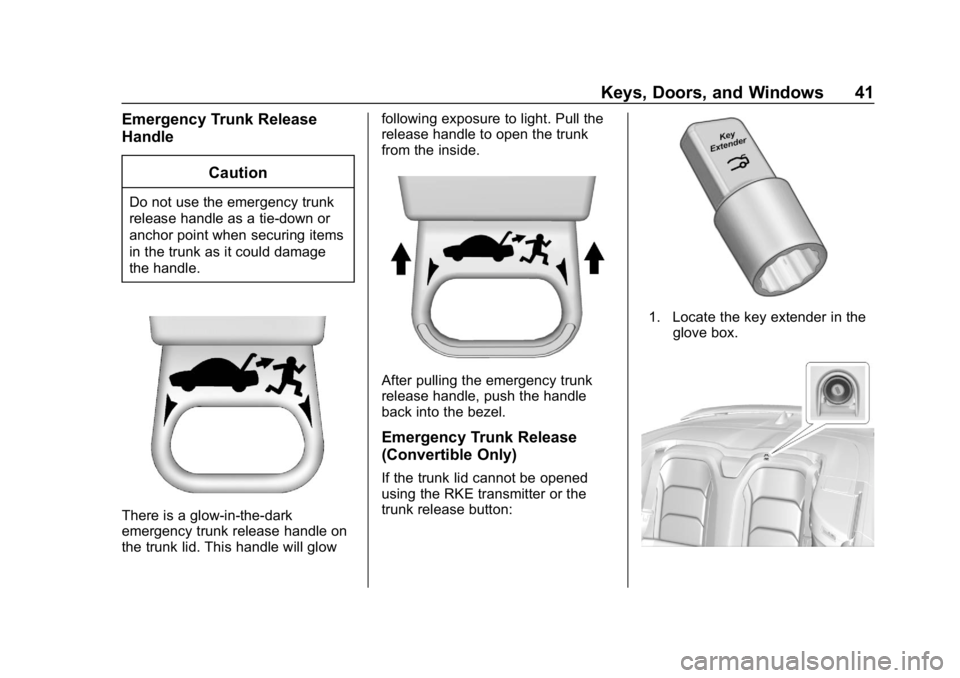 Keys, Doors, and Windows 41

Emergency Trunk Release Handle

Caution

Do not use the emergency trunk release handle as a tie-down or anchor point when securing items in the trunk as it could damage the handle.

There is a glow-in-the-dark emergency trunk release handle on the trunk lid. This handle will glow following exposure to light. Pull the release handle to open the trunk from the inside.

After pulling the emergency trunk release handle, push the handle back into the bezel.

Emergency Trunk Release (Convertible Only)

If the trunk lid cannot be opened using the RKE transmitter or the trunk release button:

Key Extender

1. Locate the key extender in the glove box.

carmanualsonline.info