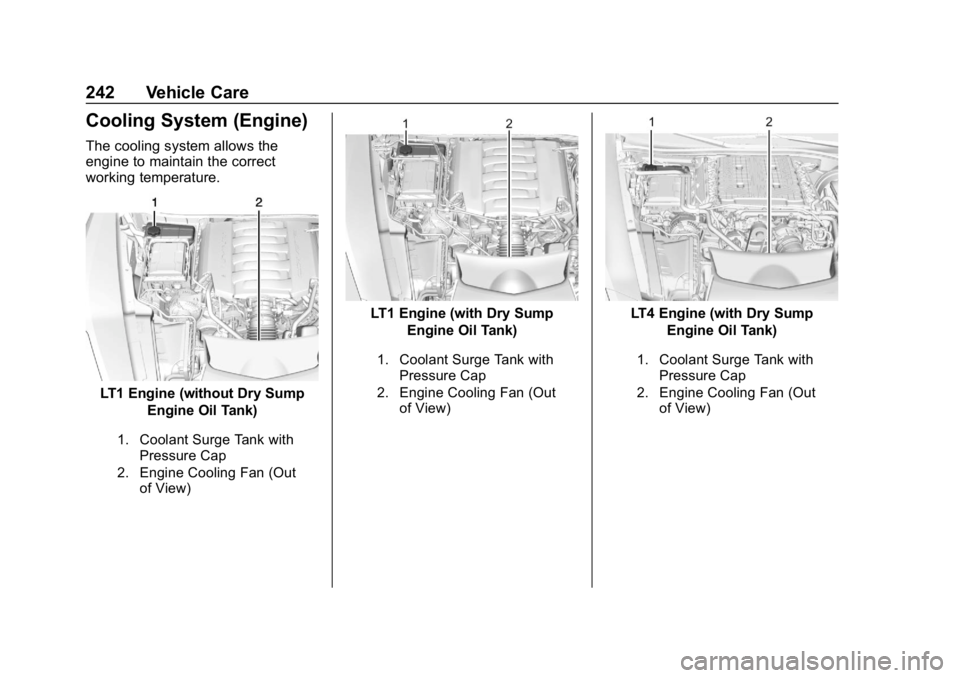 242 Vehicle Care

Cooling System (Engine)

The cooling system allows the engine to maintain the correct working temperature.

1 2

LT1 Engine (without Dry Sump Engine Oil Tank)

1. Coolant Surge Tank with Pressure Cap
2. Engine Cooling Fan (Out of View)

1 2

LT1 Engine (with Dry Sump Engine Oil Tank)

1. Coolant Surge Tank with Pressure Cap
2. Engine Cooling Fan (Out of View)

1 2

LT4 Engine (with Dry Sump Engine Oil Tank)

1. Coolant Surge Tank with Pressure Cap
2. Engine Cooling Fan (Out of View)

carmanualsonline.info