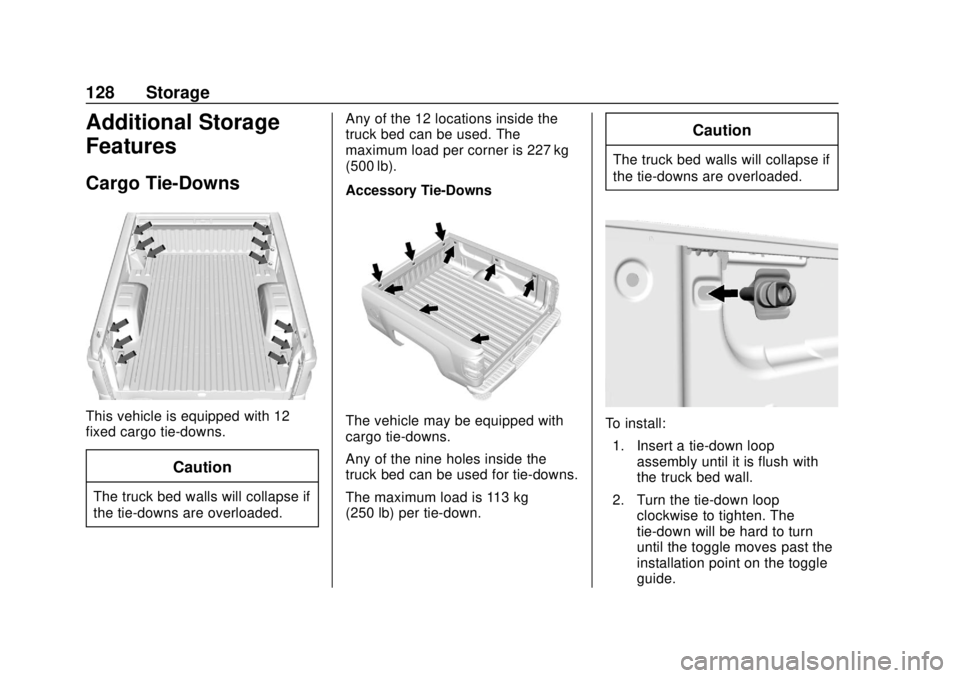 128 Storage

Additional Storage Features

Cargo Tie-Downs

This vehicle is equipped with 12 fixed cargo tie-downs.

Caution

The truck bed walls will collapse if the tie-downs are overloaded.

Any of the 12 locations inside the truck bed can be used. The maximum load per corner is 227 kg (500 lb).

Accessory Tie-Downs

The vehicle may be equipped with cargo tie-downs.

Any of the nine holes inside the truck bed can be used for tie-downs.

The maximum load is 113 kg (250 lb) per tie-down.

Caution

The truck bed walls will collapse if the tie-downs are overloaded.

To install:

1. Insert a tie-down loop assembly until it is flush with the truck bed wall.

2. Turn the tie-down loop clockwise to tighten. The tie-down will be hard to turn until the toggle moves past the installation point on the toggle guide.

carmanualsonline.info